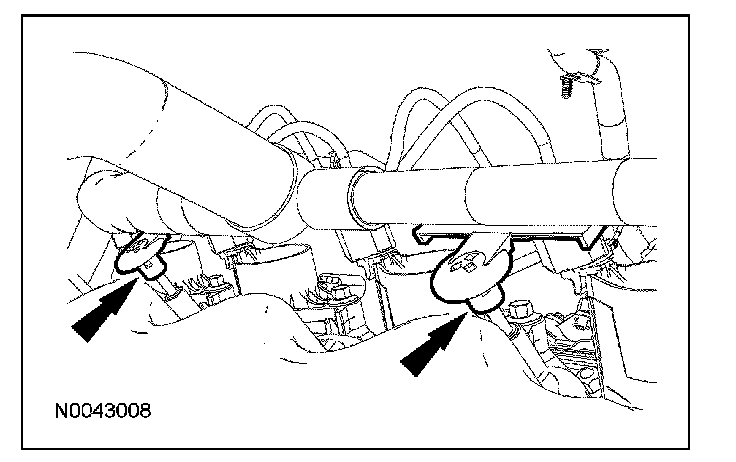 N0043008