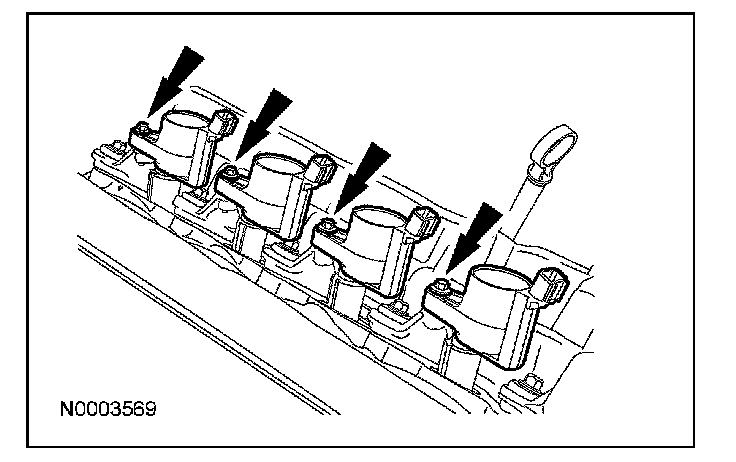 N0003569