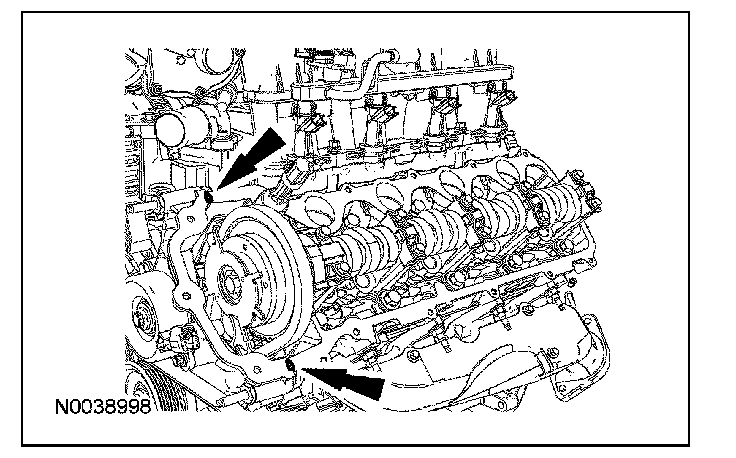 N0038998