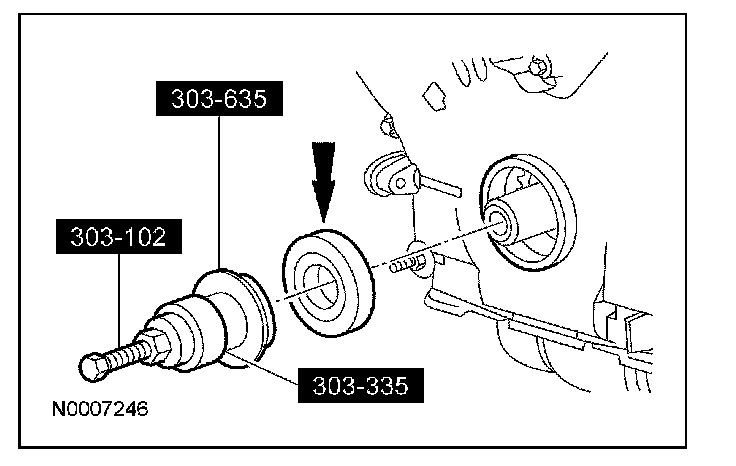 303-635

303-102

303-335

N0007246