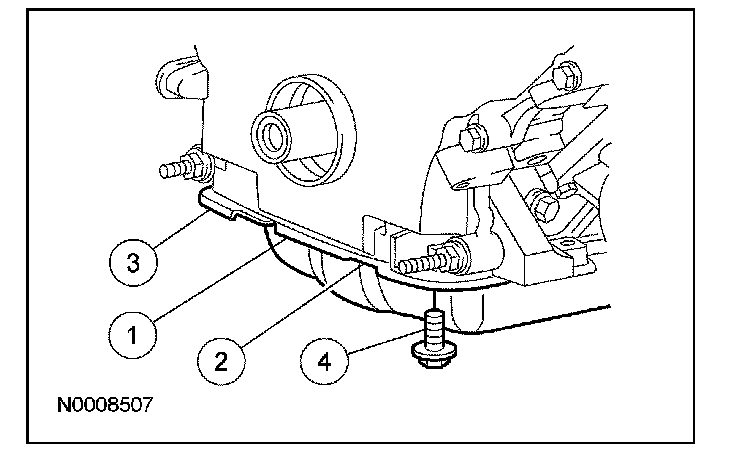 3
1
2
4
N0008507