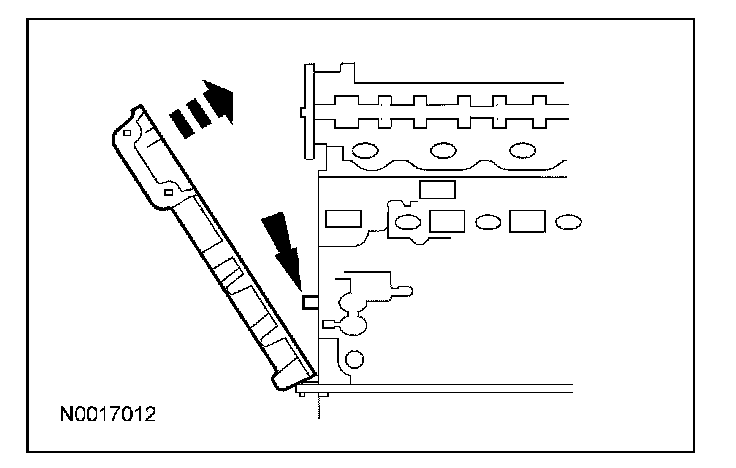 N0017012