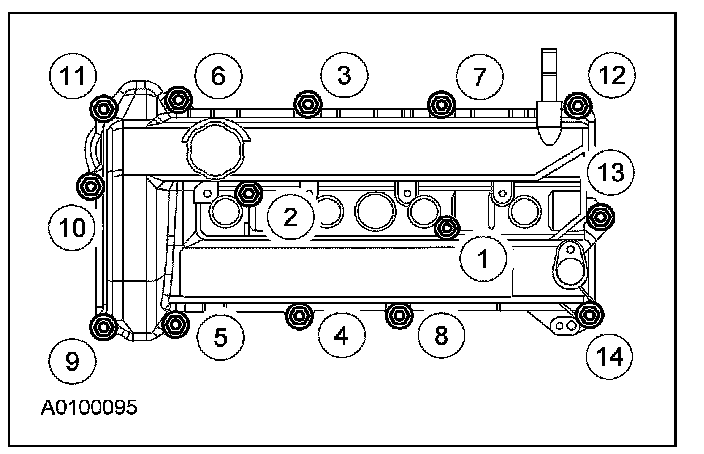 11
6
3
7
12
13
10
2
1
9
5
4
8
14
A0100095