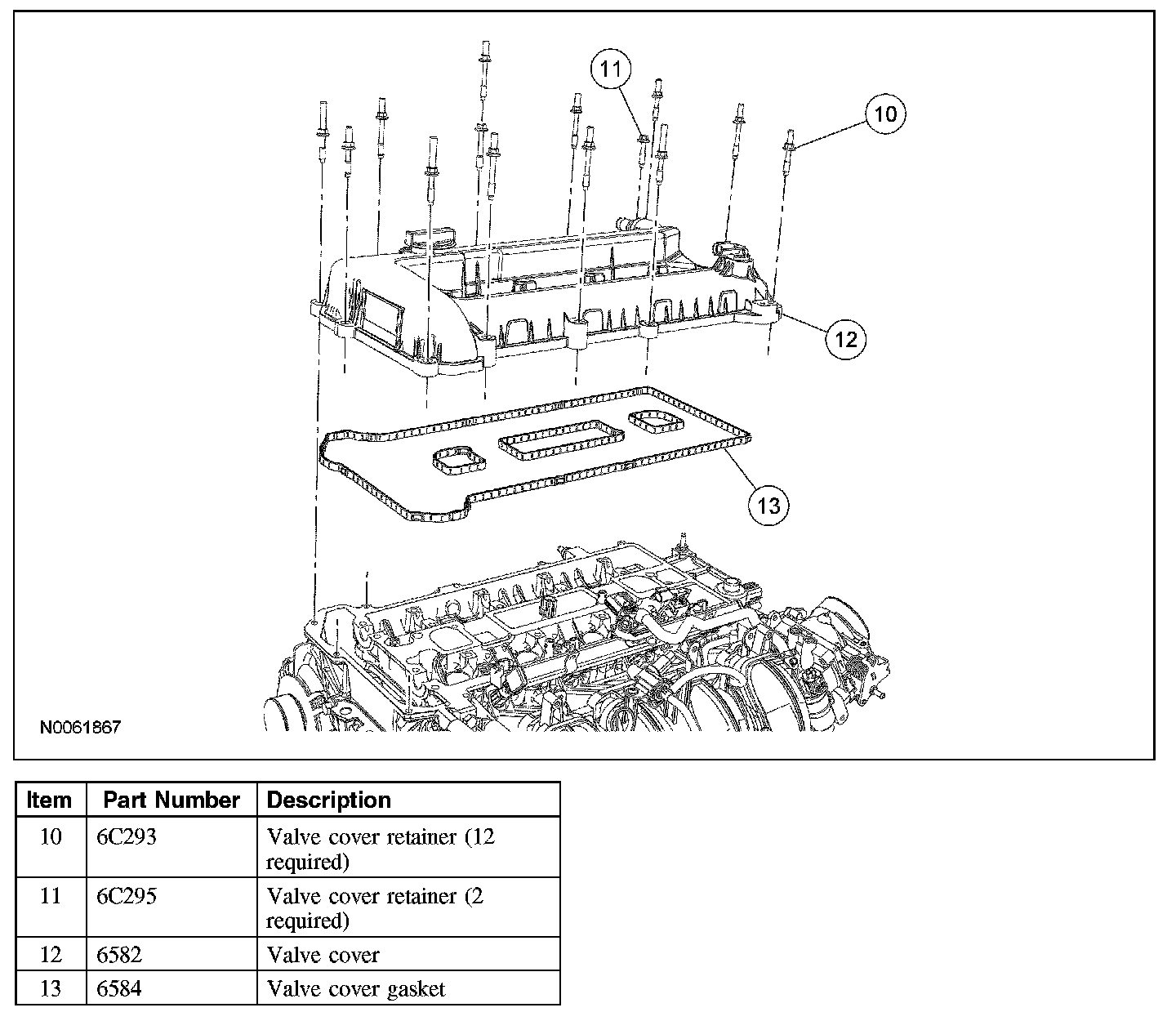 11

10

12

13

N0061867

| Item | Part Number | Description |
|---|---|---|
| 10 | 6C293 | Valve cover retainer (12 required) |
| 11 | 6C295 | Valve cover retainer (2 required) |
| 12 | 6582 | Valve cover |
| 13 | 6584 | Valve cover gasket |