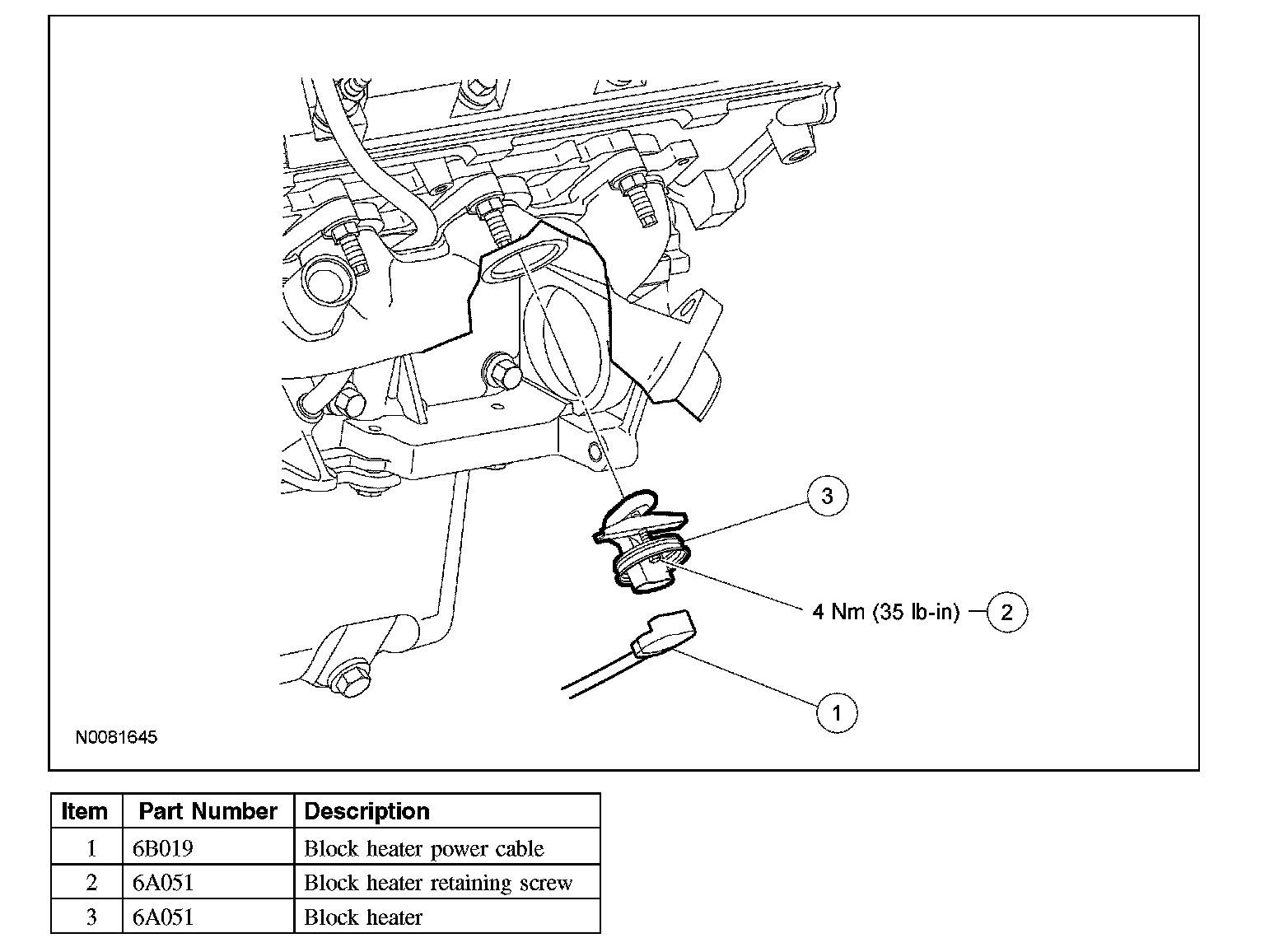 3

4 Nm (35 lb-in) 2

1

N0081645

| Item | Part Number | Description |
|---|---|---|
| 1 | 6B019 | Block heater power cable |
| 2 | 6A051 | Block heater retaining screw |
| 3 | 6A051 | Block heater |