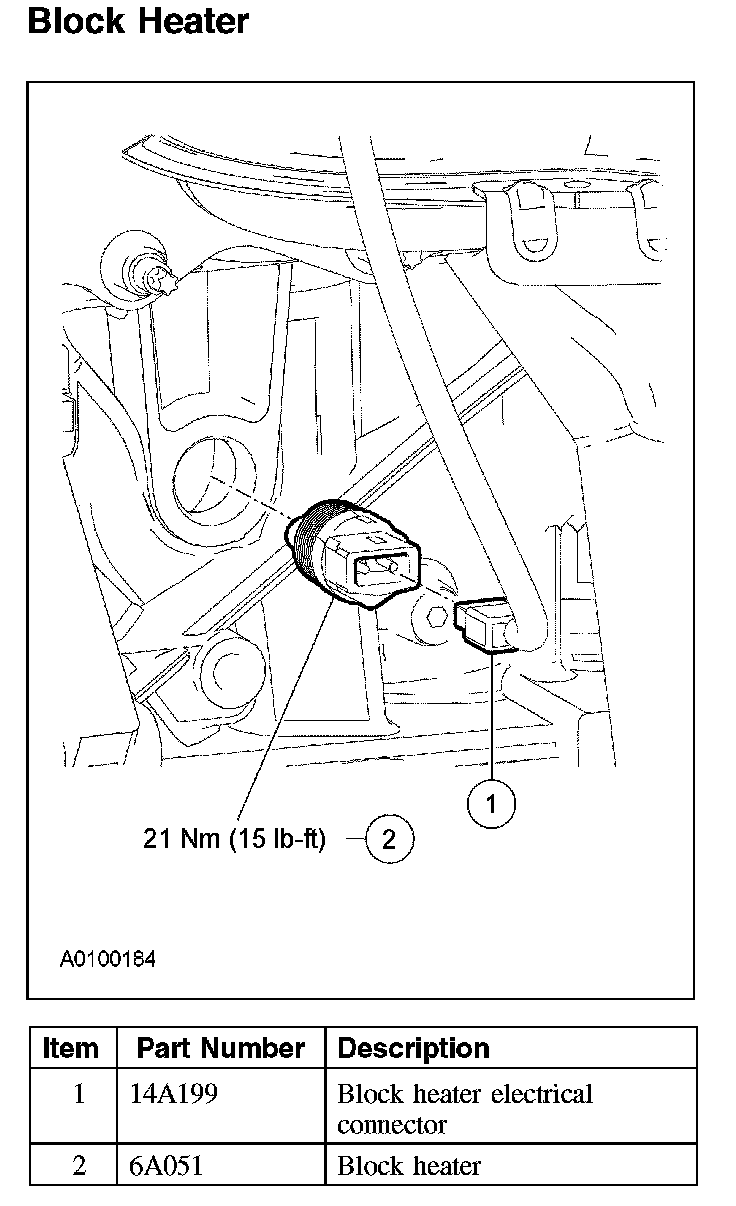 Block Heater

1

21 Nm (15 lb-ft) 2

A0100184

| Item | Part Number | Description |
|---|---|---|
| 1 | 14A199 | Block heater electrical connector |
| 2 | 6A051 | Block heater |