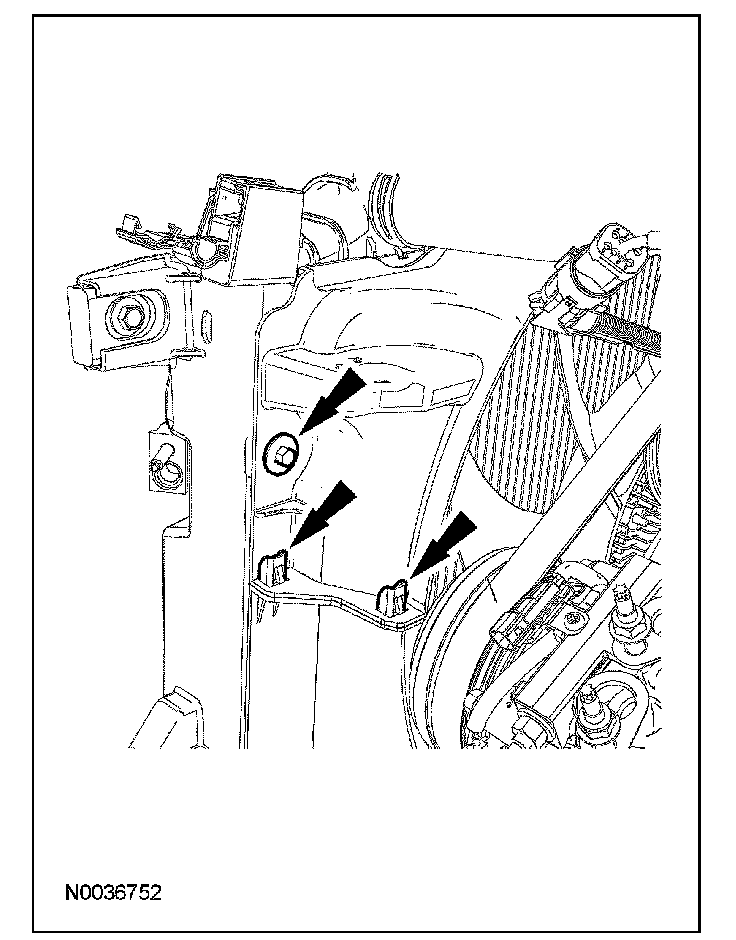 N0036752