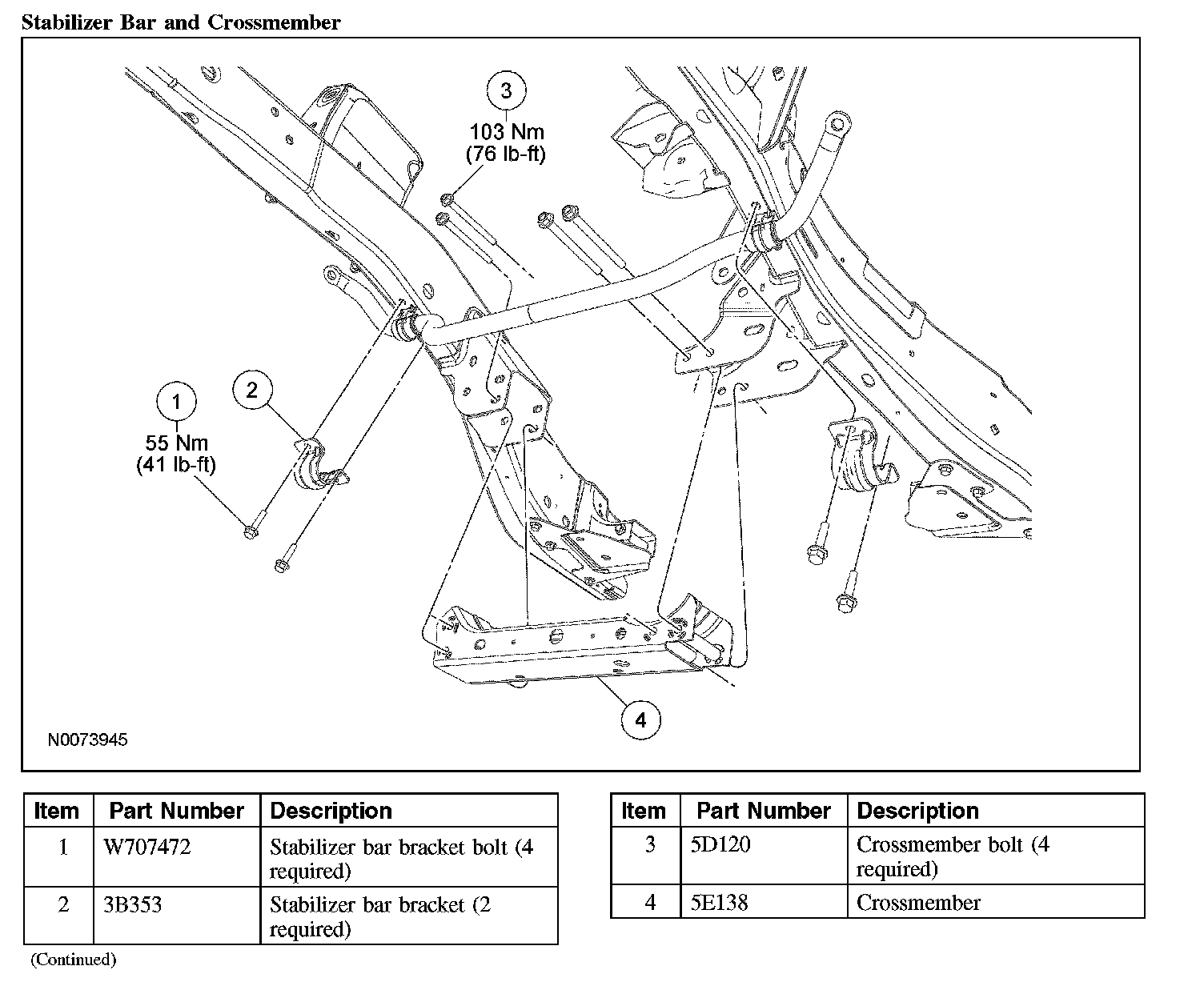 Stabilizer Bar and Crossmember

3
103 Nm
(76 lb-ft)

1
55 Nm
(41 lb-ft)

2

4

N0073945

| Item | Part Number | Description |
|---|---|---|
| 1 | W707472 | Stabilizer bar bracket bolt (4 required) |
| 2 | 3B353 | Stabilizer bar bracket (2 required) |

(Continued)

| Item | Part Number | Description |
|---|---|---|
| 3 | 5D120 | Crossmember bolt (4 required) |
| 4 | 5E138 | Crossmember |