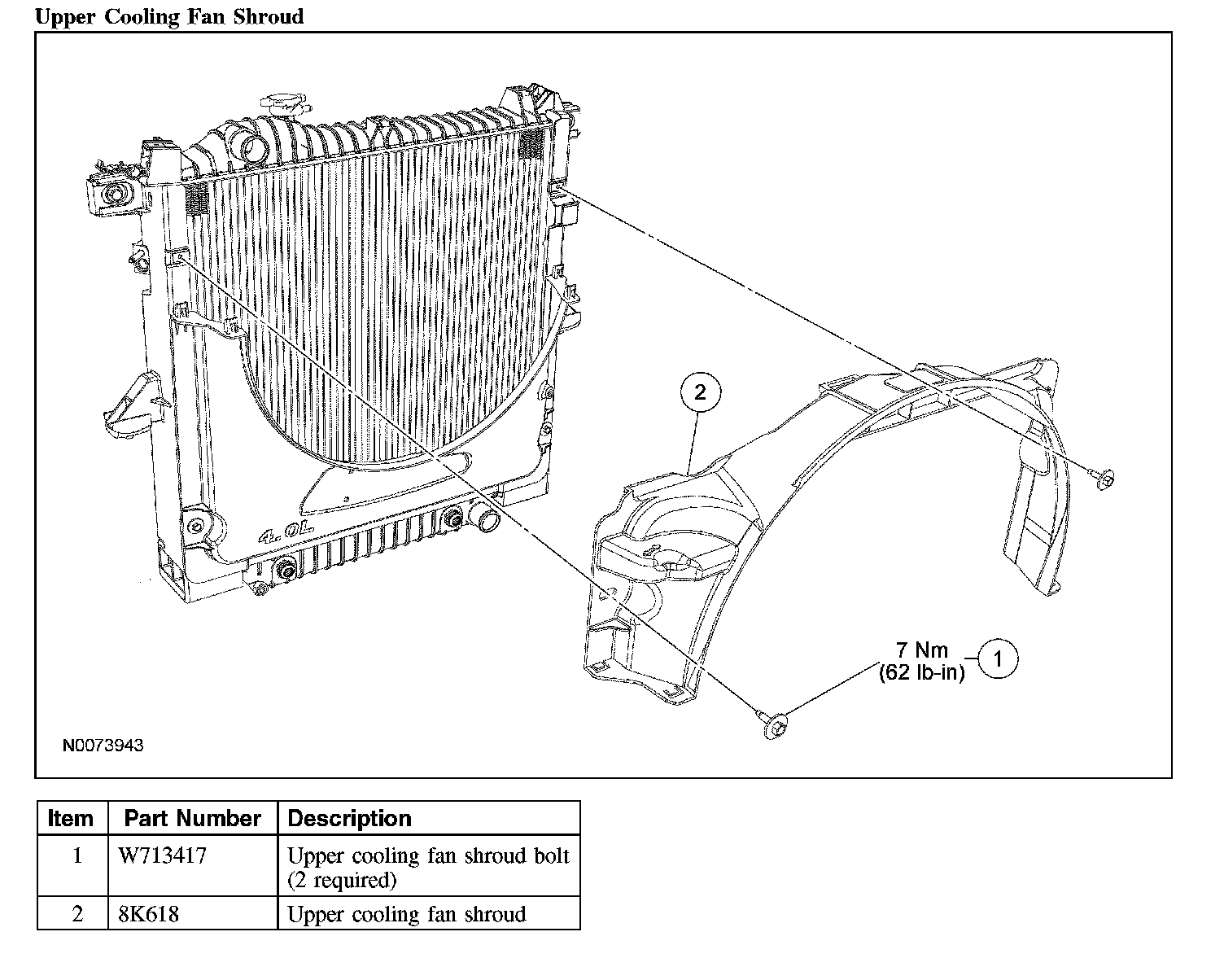 Upper Cooling Fan Shroud

4.0L

2

7 Nm
(62 lb-in)

1

N0073943

| Item | Part Number | Description |
|---|---|---|
| 1 | W713417 | Upper cooling fan shroud bolt (2 required) |
| 2 | 8K618 | Upper cooling fan shroud |