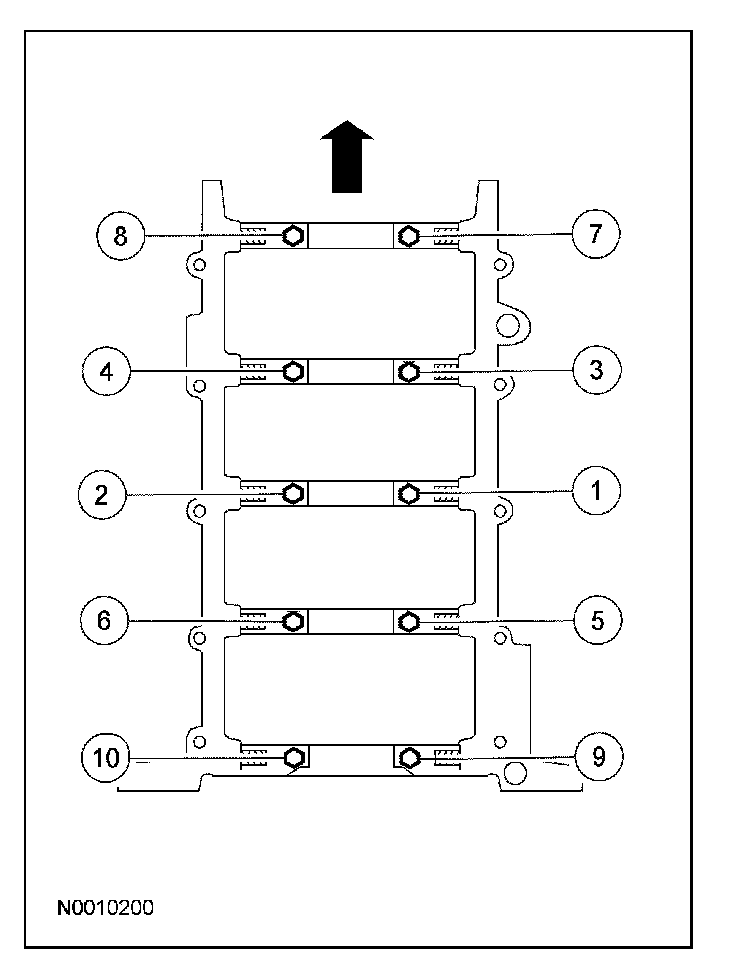 8
7
4
3
2
1
6
5
10
9
N0010200