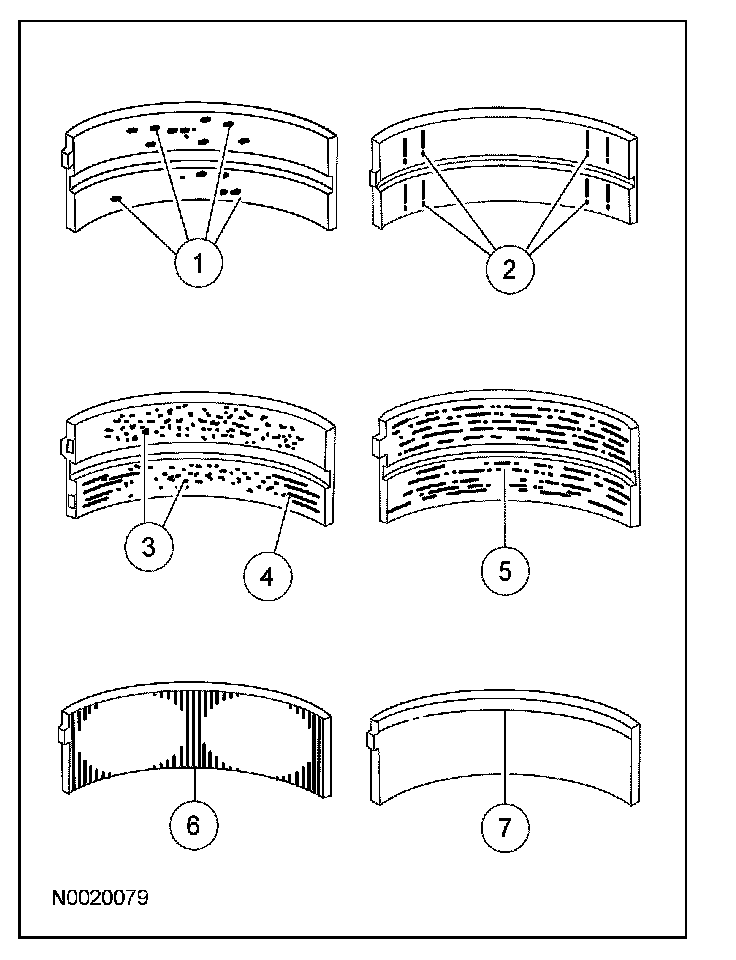 1
2
3
4
5
6
7
N0020079