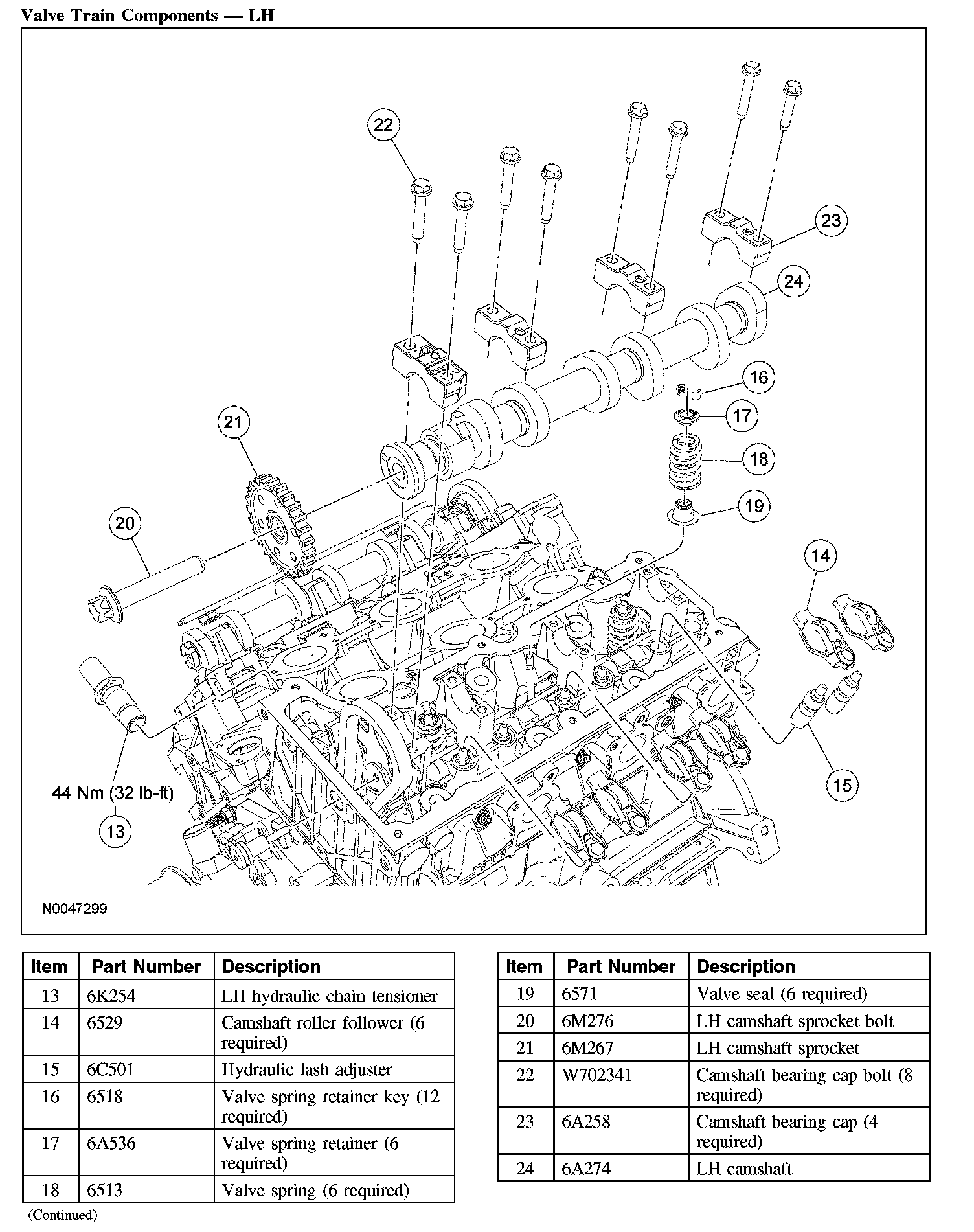 Valve Train Components — LH

22
23
24
16
17
18
19
21
20
14
15
44 Nm (32 lb-ft)
13

N0047299

| Item | Part Number | Description |
|---|---|---|
| 13 | 6K254 | LH hydraulic chain tensioner |
| 14 | 6529 | Camshaft roller follower (6 required) |
| 15 | 6C501 | Hydraulic lash adjuster |
| 16 | 6518 | Valve spring retainer key (12 required) |
| 17 | 6A536 | Valve spring retainer (6 required) |
| 18 | 6513 | Valve spring (6 required) |

(Continued)

| Item | Part Number | Description |
|---|---|---|
| 19 | 6571 | Valve seal (6 required) |
| 20 | 6M276 | LH camshaft sprocket bolt |
| 21 | 6M267 | LH camshaft sprocket |
| 22 | W702341 | Camshaft bearing cap bolt (8 required) |
| 23 | 6A258 | Camshaft bearing cap (4 required) |
| 24 | 6A274 | LH camshaft |