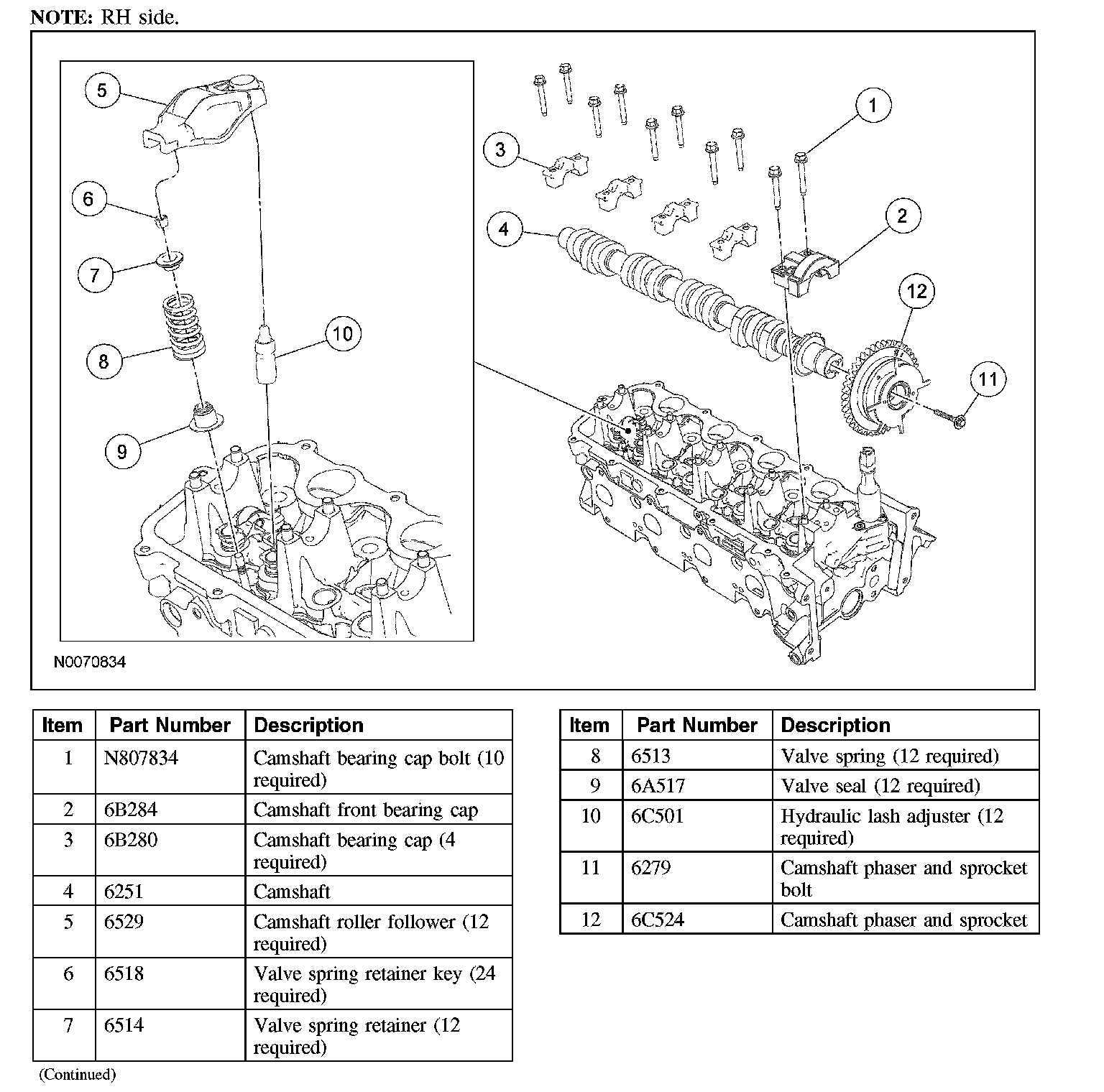 NOTE: RH side.

5
6
7
8
9
10
3
4
1
2
12
11

N0070834

| Item | Part Number | Description |
|---|---|---|
| 1 | N807834 | Camshaft bearing cap bolt (10 required) |
| 2 | 6B284 | Camshaft front bearing cap |
| 3 | 6B280 | Camshaft bearing cap (4 required) |
| 4 | 6251 | Camshaft |
| 5 | 6529 | Camshaft roller follower (12 required) |
| 6 | 6518 | Valve spring retainer key (24 required) |
| 7 | 6514 | Valve spring retainer (12 required) |

(Continued)

| Item | Part Number | Description |
|---|---|---|
| 8 | 6513 | Valve spring (12 required) |
| 9 | 6A517 | Valve seal (12 required) |
| 10 | 6C501 | Hydraulic lash adjuster (12 required) |
| 11 | 6279 | Camshaft phaser and sprocket bolt |
| 12 | 6C524 | Camshaft phaser and sprocket |