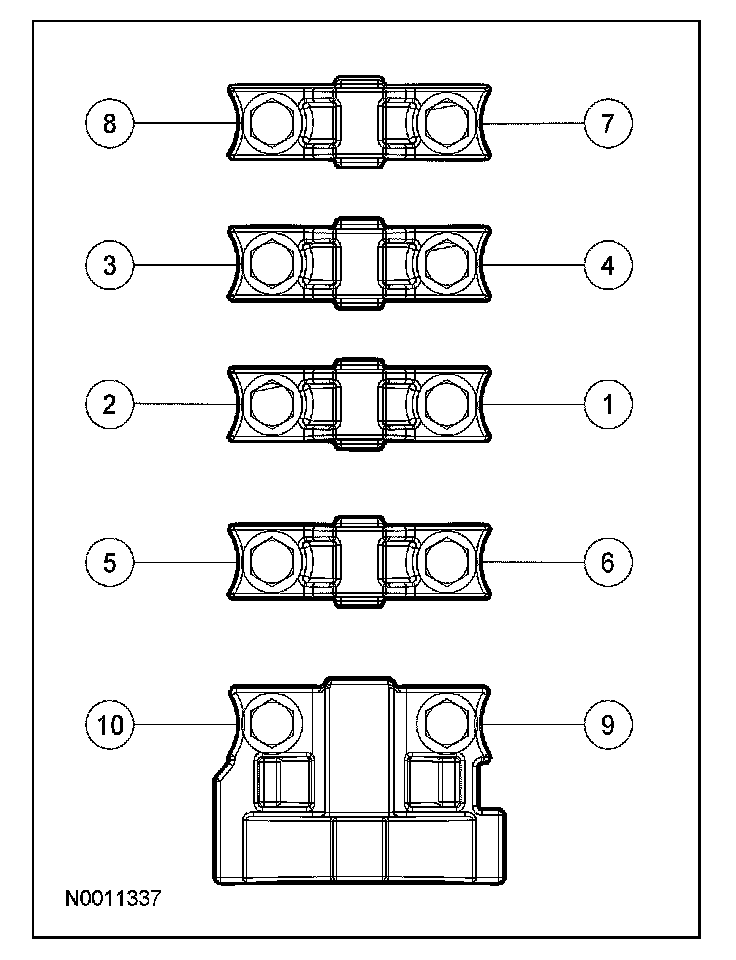 8
7
3
4
2
1
5
6
10
9
N0011337