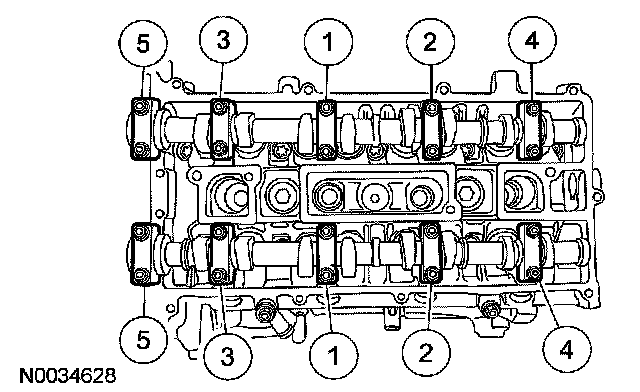 5
3
1
2
4
5
3
1
2
4
N0034628