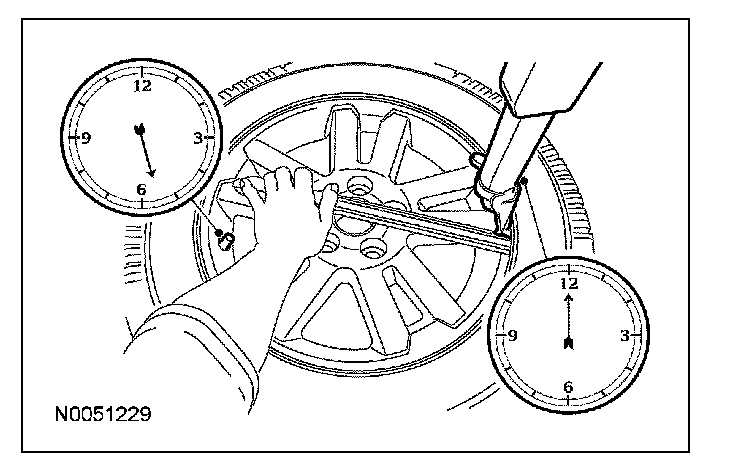 12
9
3
6

12
9
3
6

N0051229