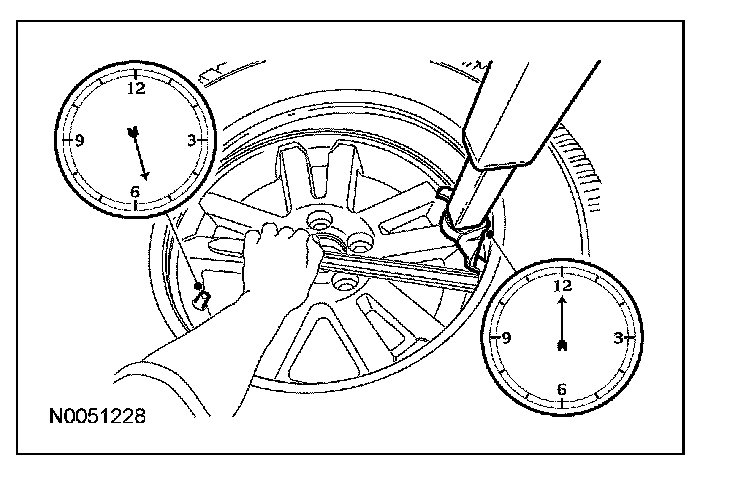 12
9
3
6
12
9
3
6
N0051228