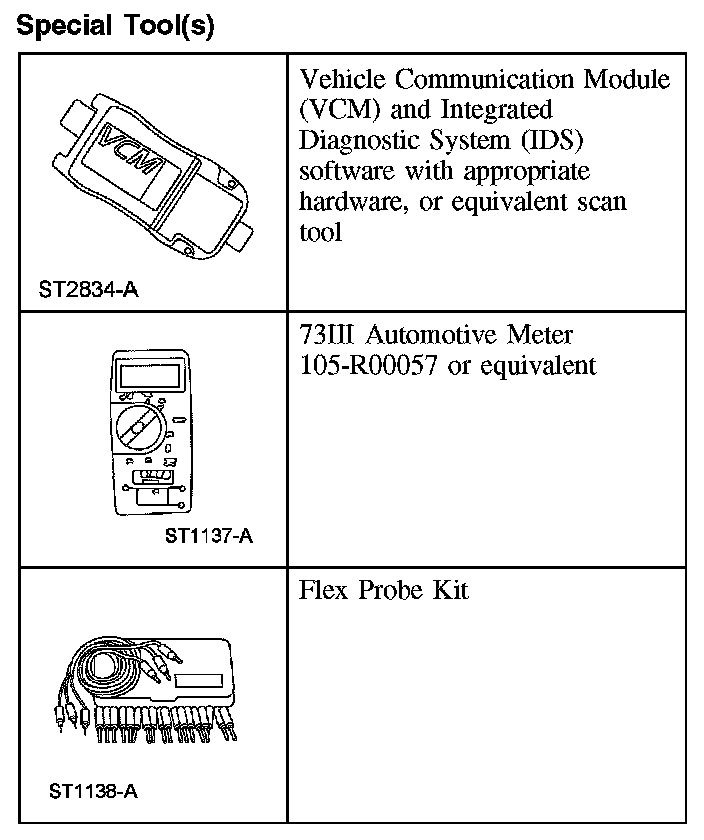 Special Tool(s)

| | |
|---|---|
| VCM ST2834-A | Vehicle Communication Module (VCM) and Integrated Diagnostic System (IDS) software with appropriate hardware, or equivalent scan tool |
| ST1137-A | 73III Automotive Meter 105-R00057 or equivalent |
| ST1138-A | Flex Probe Kit |