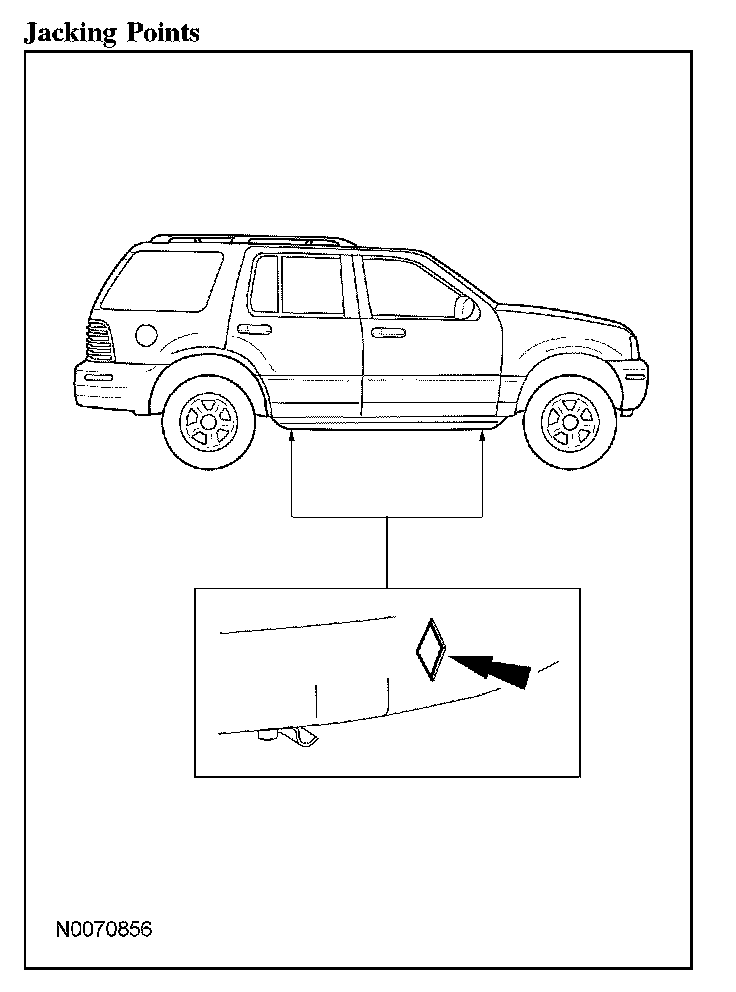 Jacking Points

N0070856