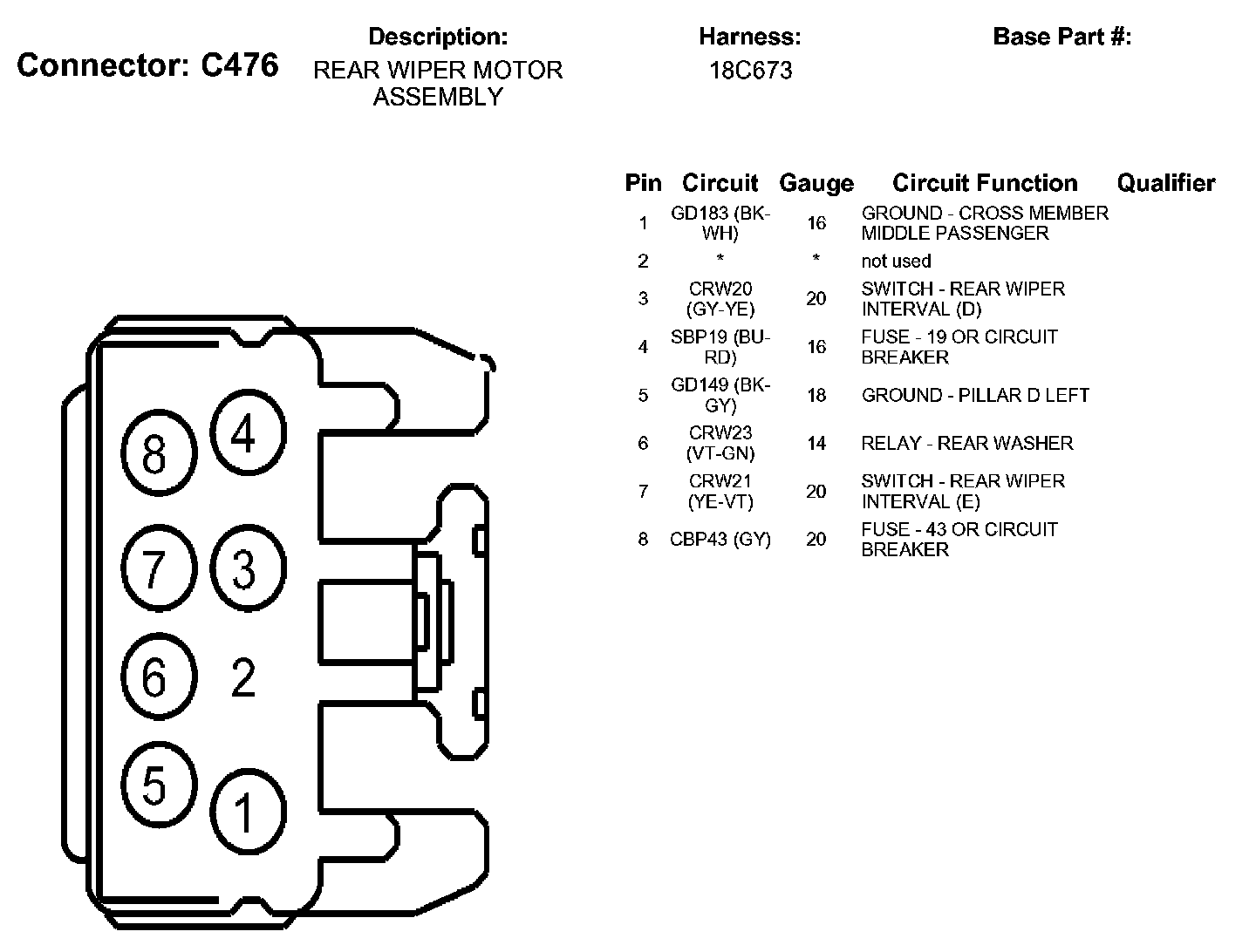 Connector: C476

Description:
REAR WIPER MOTOR ASSEMBLY

Harness:
18C673

Base Part #:

| Pin | Circuit | Gauge | Circuit Function | Qualifier |
|---|---|---|---|---|
| 1 | GD183 (BK-WH) | 16 | GROUND - CROSS MEMBER MIDDLE PASSENGER | |
| 2 | * | * | not used | |
| 3 | CRW20 (GY-YE) | 20 | SWITCH - REAR WIPER INTERVAL (D) | |
| 4 | SBP19 (BU-RD) | 16 | FUSE - 19 OR CIRCUIT BREAKER | |
| 5 | GD149 (BK-GY) | 18 | GROUND - PILLAR D LEFT | |
| 6 | CRW23 (VT-GN) | 14 | RELAY - REAR WASHER | |
| 7 | CRW21 (YE-VT) | 20 | SWITCH - REAR WIPER INTERVAL (E) | |
| 8 | CBP43 (GY) | 20 | FUSE - 43 OR CIRCUIT BREAKER | |

8 4
7 3
6 2
5 1