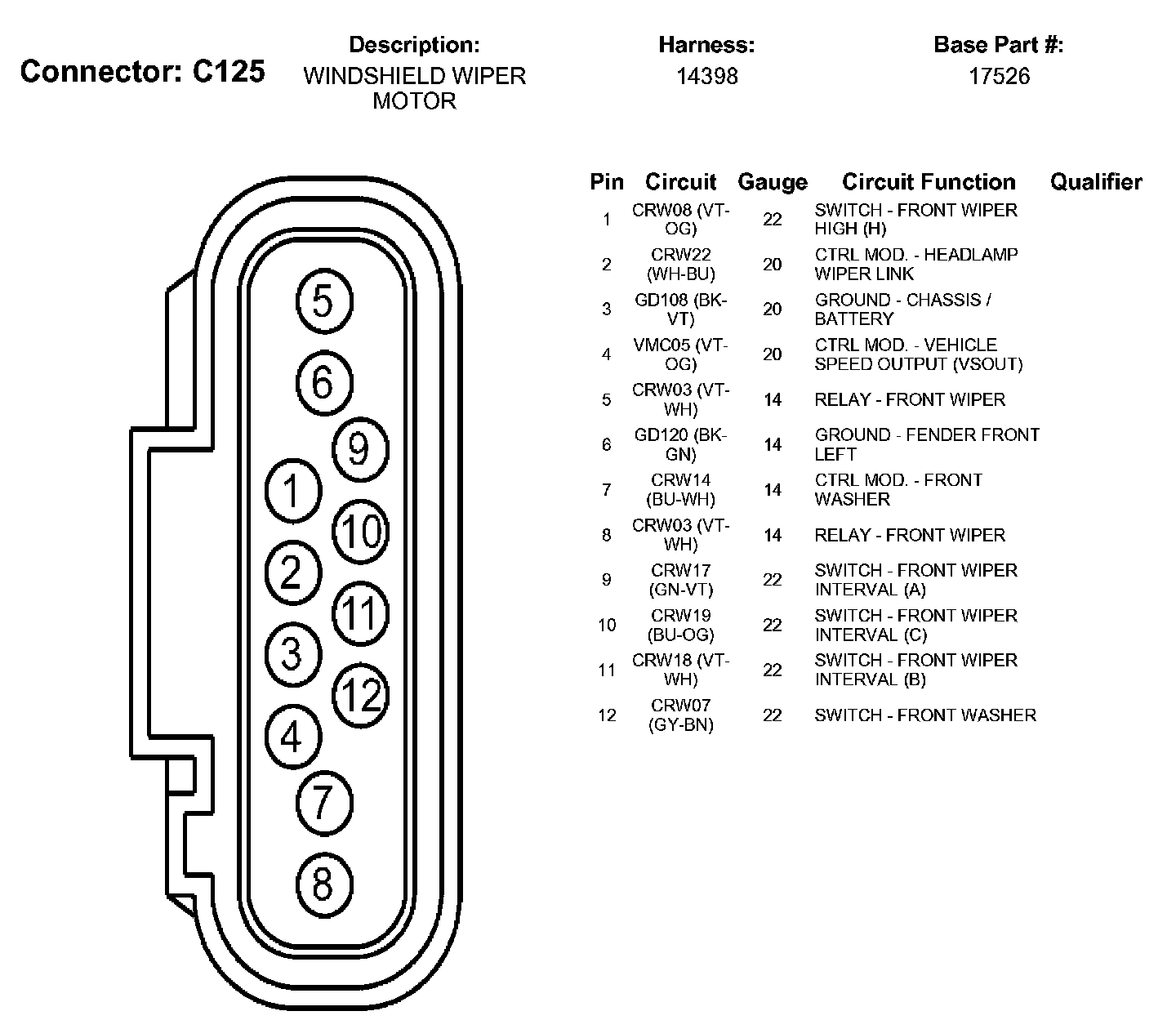 Connector: C125

Description:
WINDSHIELD WIPER MOTOR

Harness:
14398

Base Part #:
17526

5
6
9
1
10
2
11
3
12
4
7
8

| Pin | Circuit | Gauge | Circuit Function | Qualifier |
|---|---|---|---|---|
| 1 | CRW08 (VT-OG) | 22 | SWITCH - FRONT WIPER HIGH (H) | |
| 2 | CRW22 (WH-BU) | 20 | CTRL MOD. - HEADLAMP WIPER LINK | |
| 3 | GD108 (BK-VT) | 20 | GROUND - CHASSIS / BATTERY | |
| 4 | VMC05 (VT-OG) | 20 | CTRL MOD. - VEHICLE SPEED OUTPUT (VSOUT) | |
| 5 | CRW03 (VT-WH) | 14 | RELAY - FRONT WIPER | |
| 6 | GD120 (BK-GN) | 14 | GROUND - FENDER FRONT LEFT | |
| 7 | CRW14 (BU-WH) | 14 | CTRL MOD. - FRONT WASHER | |
| 8 | CRW03 (VT-WH) | 14 | RELAY - FRONT WIPER | |
| 9 | CRW17 (GN-VT) | 22 | SWITCH - FRONT WIPER INTERVAL (A) | |
| 10 | CRW19 (BU-OG) | 22 | SWITCH - FRONT WIPER INTERVAL (C) | |
| 11 | CRW18 (VT-WH) | 22 | SWITCH - FRONT WIPER INTERVAL (B) | |
| 12 | CRW07 (GY-BN) | 22 | SWITCH - FRONT WASHER | |