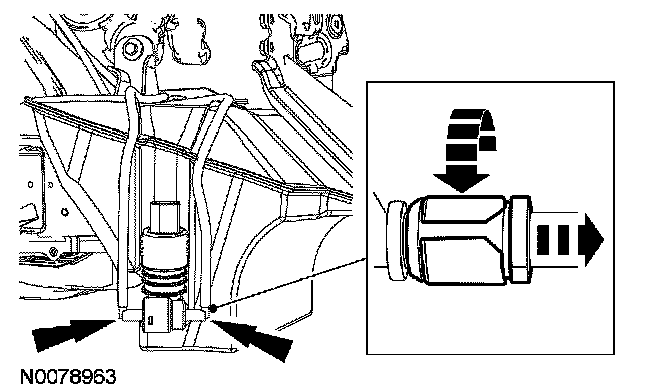 N0078963