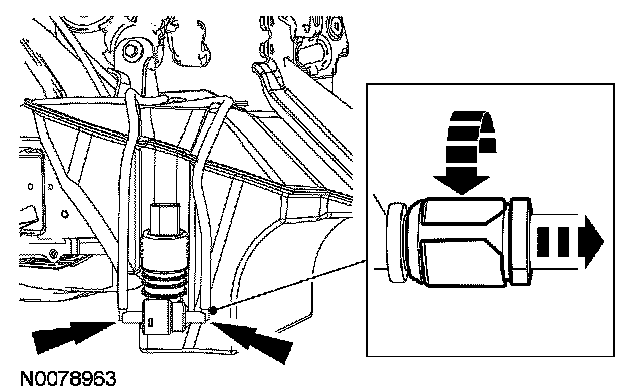 N0078963