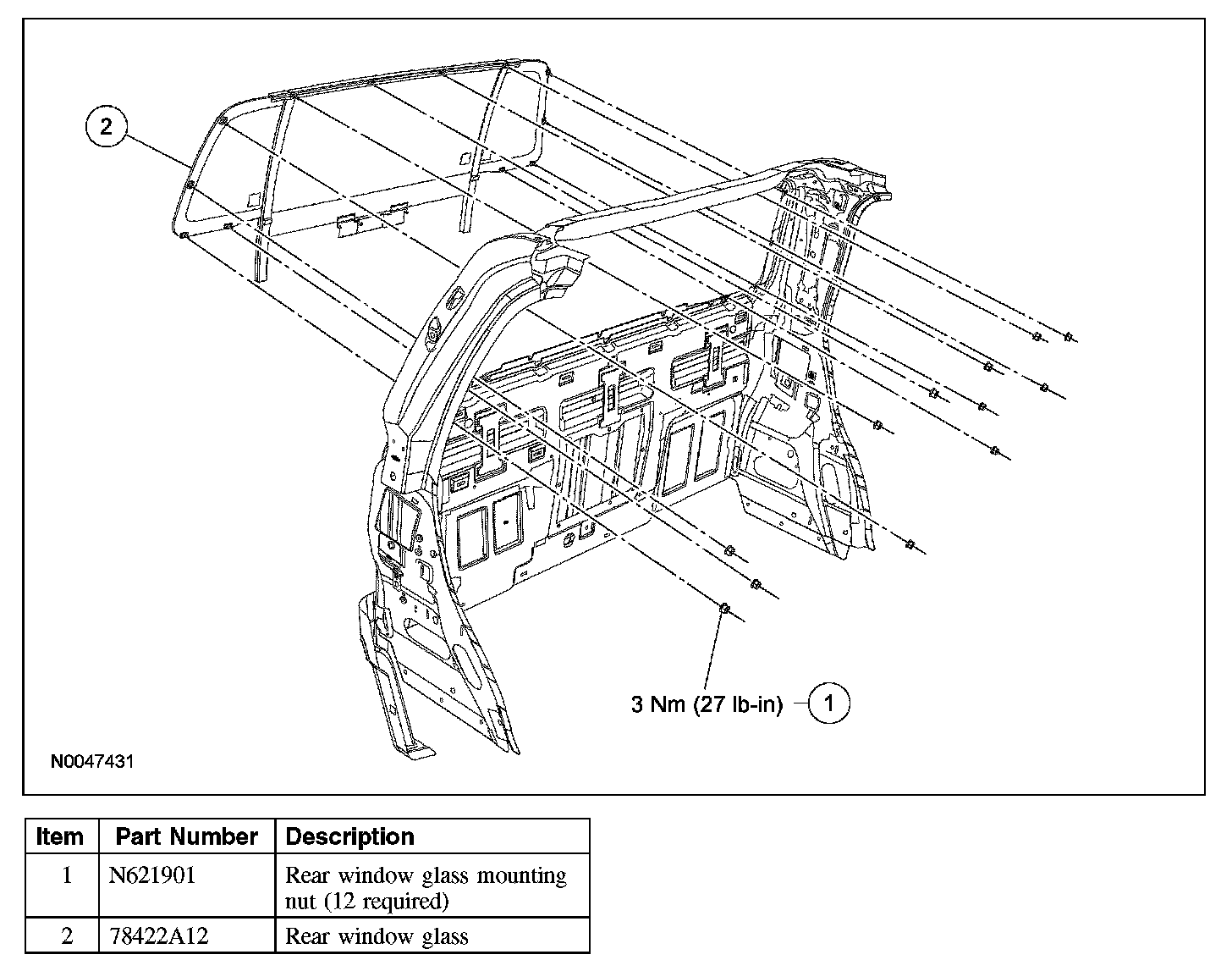 2

3 Nm (27 lb-in)

1

N0047431

| Item | Part Number | Description |
|---|---|---|
| 1 | N621901 | Rear window glass mounting nut (12 required) |
| 2 | 78422A12 | Rear window glass |