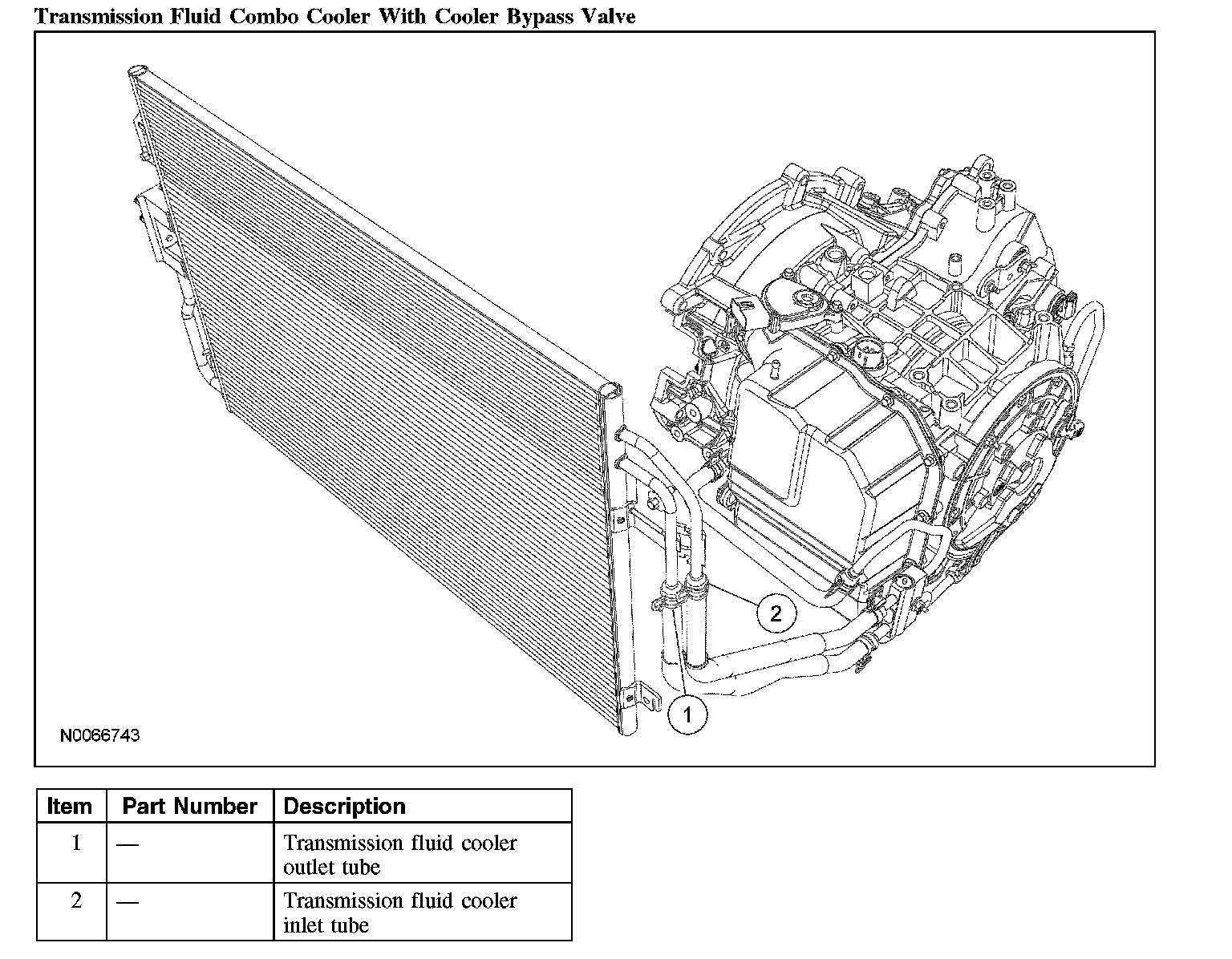 Transmission Fluid Combo Cooler With Cooler Bypass Valve

2

1

N0066743

| Item | Part Number | Description |
|---|---|---|
| 1 | — | Transmission fluid cooler outlet tube |
| 2 | — | Transmission fluid cooler inlet tube |