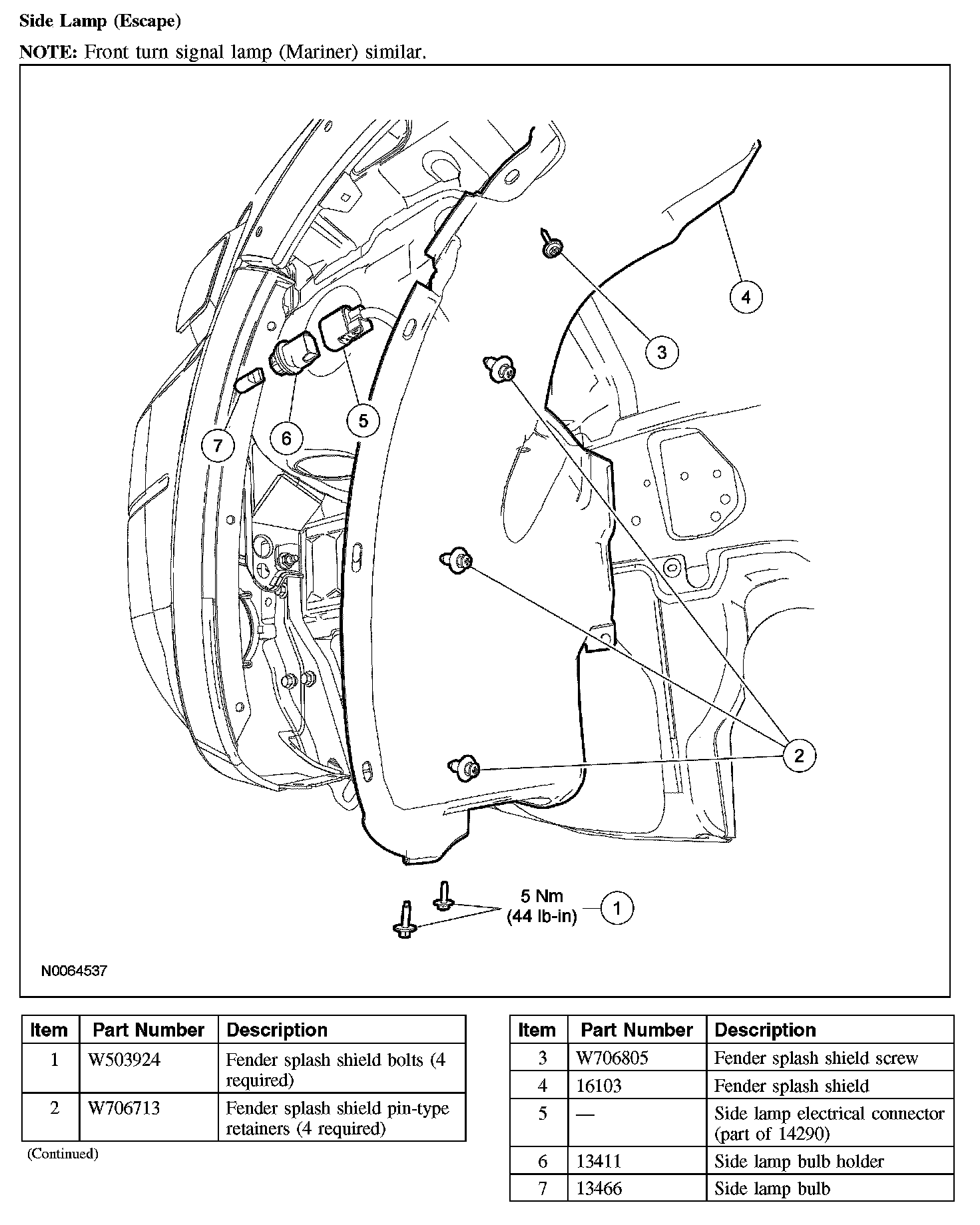 Side Lamp (Escape)

NOTE: Front turn signal lamp (Mariner) similar.

4
3
5
6
7
2
5 Nm
(44 lb-in)
1

N0064537

| Item | Part Number | Description |
|---|---|---|
| 1 | W503924 | Fender splash shield bolts (4 required) |
| 2 | W706713 | Fender splash shield pin-type retainers (4 required) |

(Continued)

| Item | Part Number | Description |
|---|---|---|
| 3 | W706805 | Fender splash shield screw |
| 4 | 16103 | Fender splash shield |
| 5 | — | Side lamp electrical connector (part of 14290) |
| 6 | 13411 | Side lamp bulb holder |
| 7 | 13466 | Side lamp bulb |