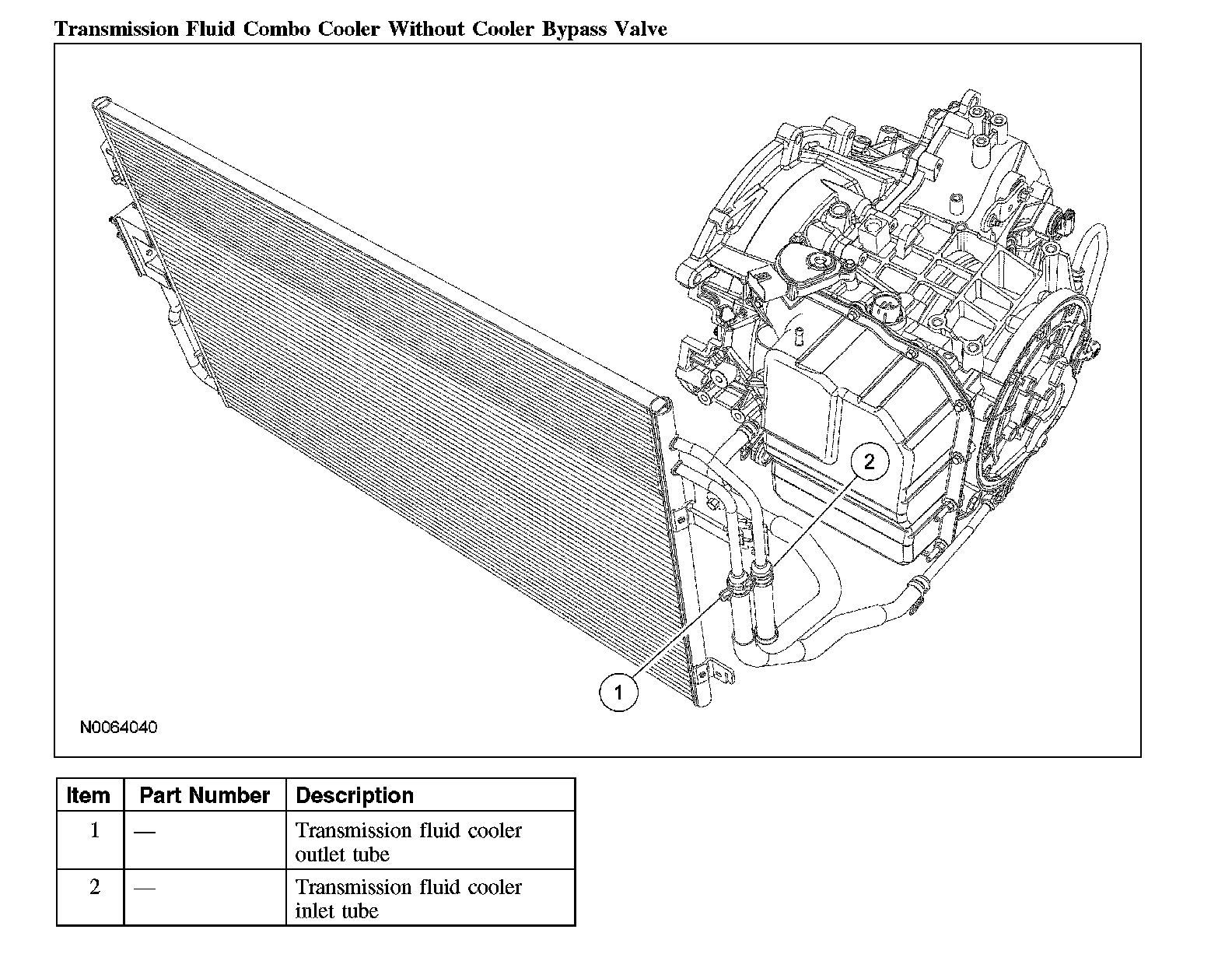 Transmission Fluid Combo Cooler Without Cooler Bypass Valve

2

1

N0064040

| Item | Part Number | Description |
|---|---|---|
| 1 | — | Transmission fluid cooler outlet tube |
| 2 | — | Transmission fluid cooler inlet tube |