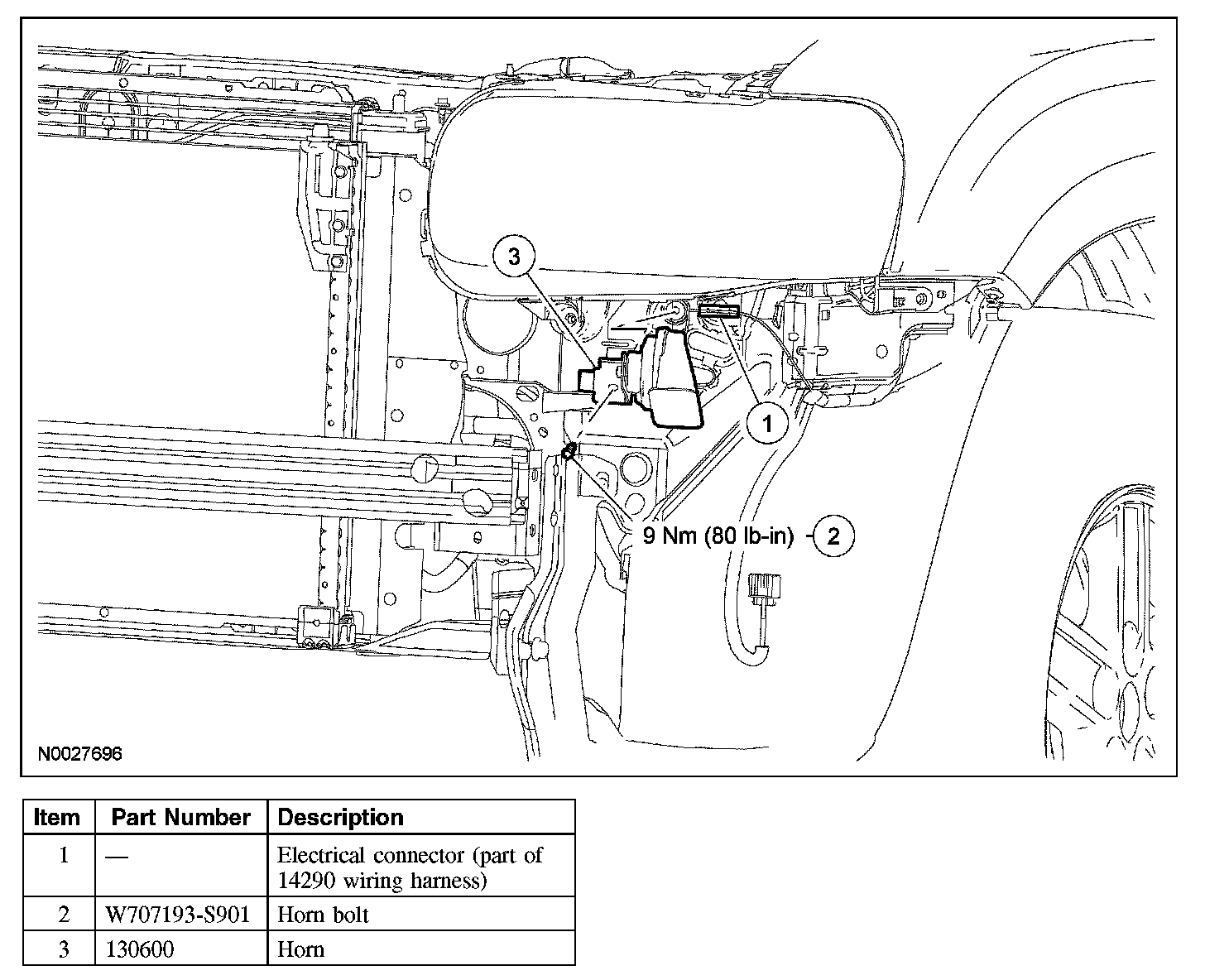 3

1

9 Nm (80 lb-in) 2

N0027696

| Item | Part Number | Description |
|---|---|---|
| 1 | — | Electrical connector (part of 14290 wiring harness) |
| 2 | W707193-S901 | Horn bolt |
| 3 | 130600 | Horn |