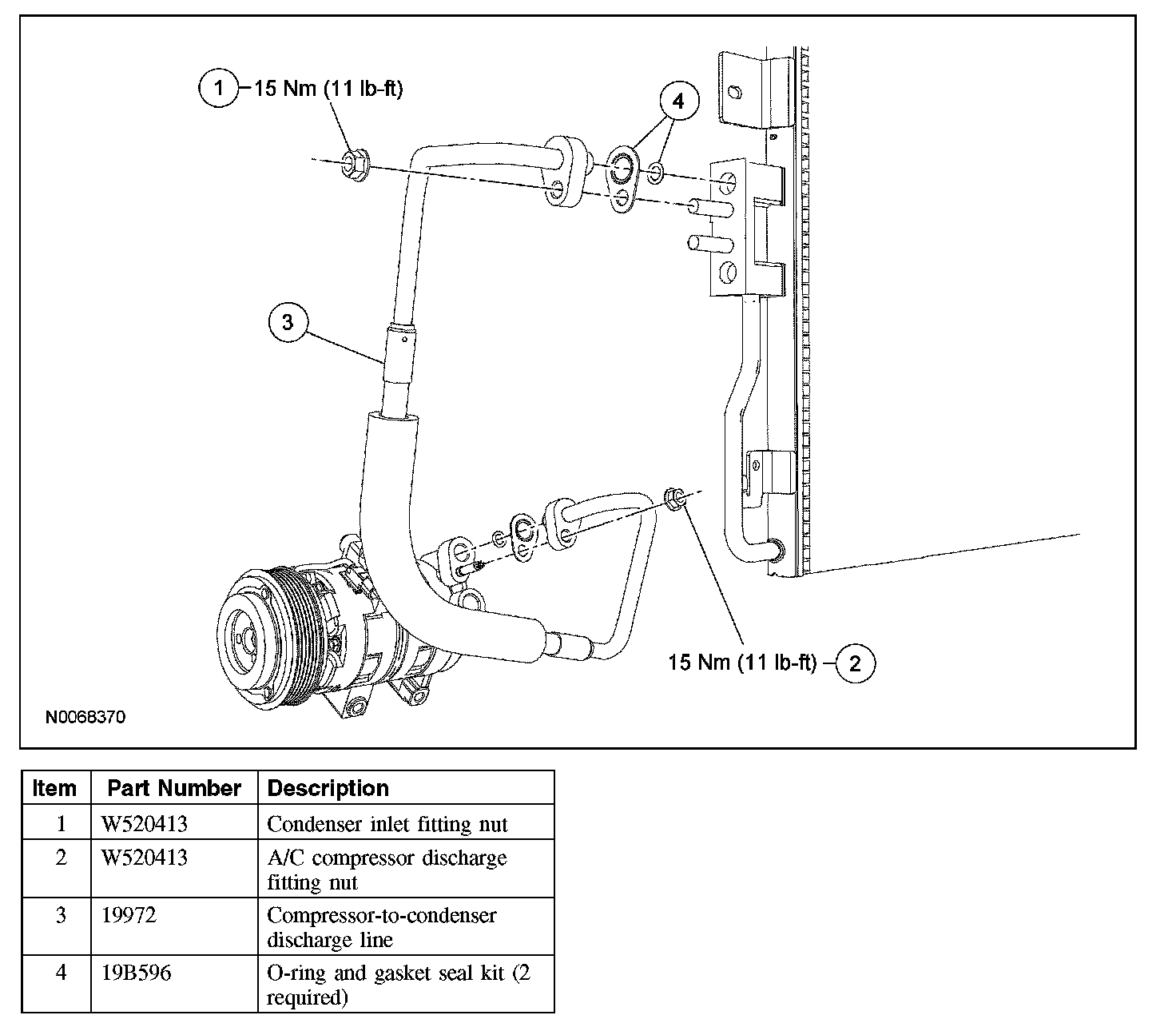 1 15 Nm (11 lb-ft)

4

3

15 Nm (11 lb-ft) 2

N0068370

| Item | Part Number | Description |
|---|---|---|
| 1 | W520413 | Condenser inlet fitting nut |
| 2 | W520413 | A/C compressor discharge fitting nut |
| 3 | 19972 | Compressor-to-condenser discharge line |
| 4 | 19B596 | O-ring and gasket seal kit (2 required) |