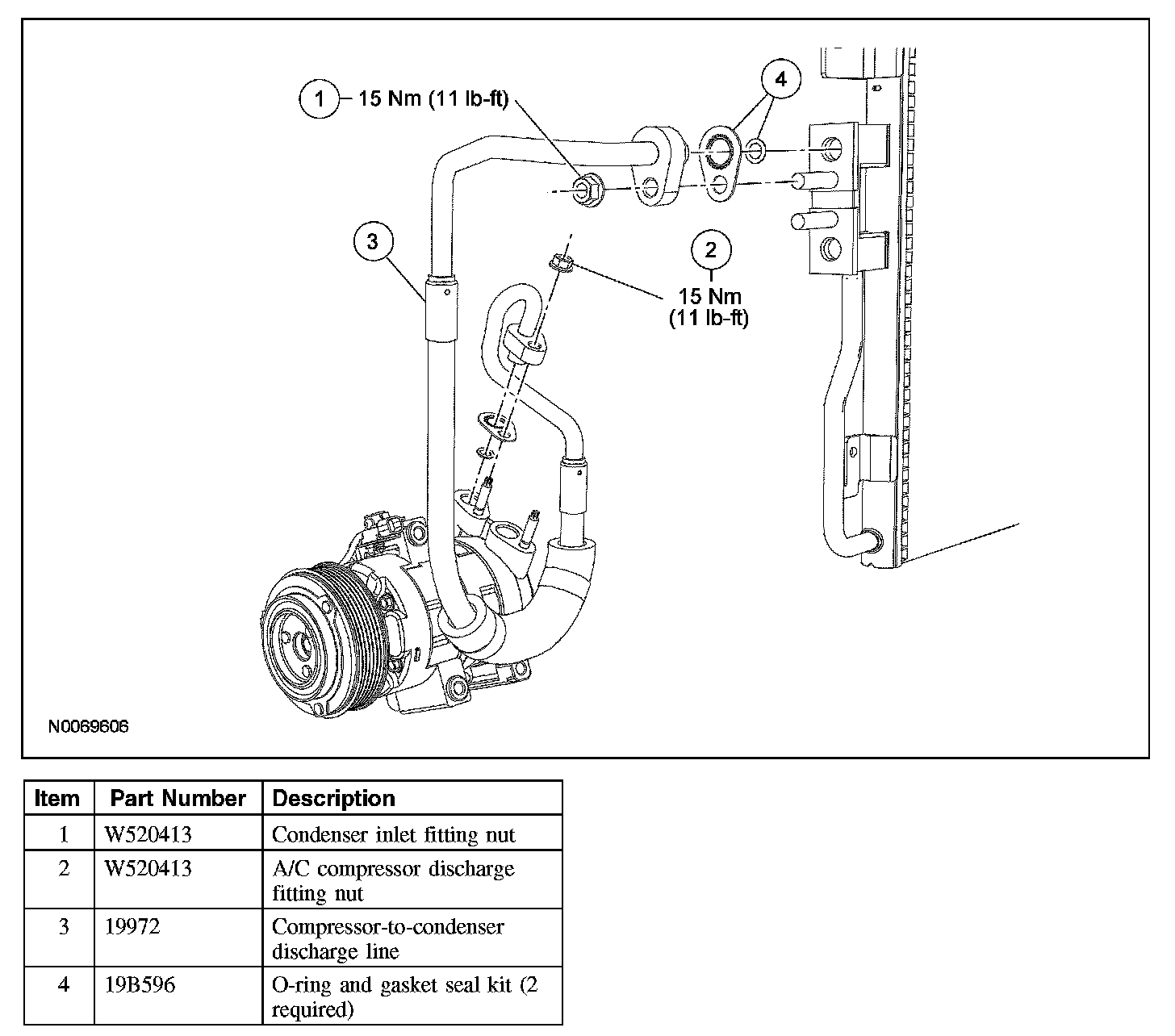 1 15 Nm (11 lb-ft)

4

3

2
15 Nm
(11 lb-ft)

N0069606

| Item | Part Number | Description |
|---|---|---|
| 1 | W520413 | Condenser inlet fitting nut |
| 2 | W520413 | A/C compressor discharge fitting nut |
| 3 | 19972 | Compressor-to-condenser discharge line |
| 4 | 19B596 | O-ring and gasket seal kit (2 required) |