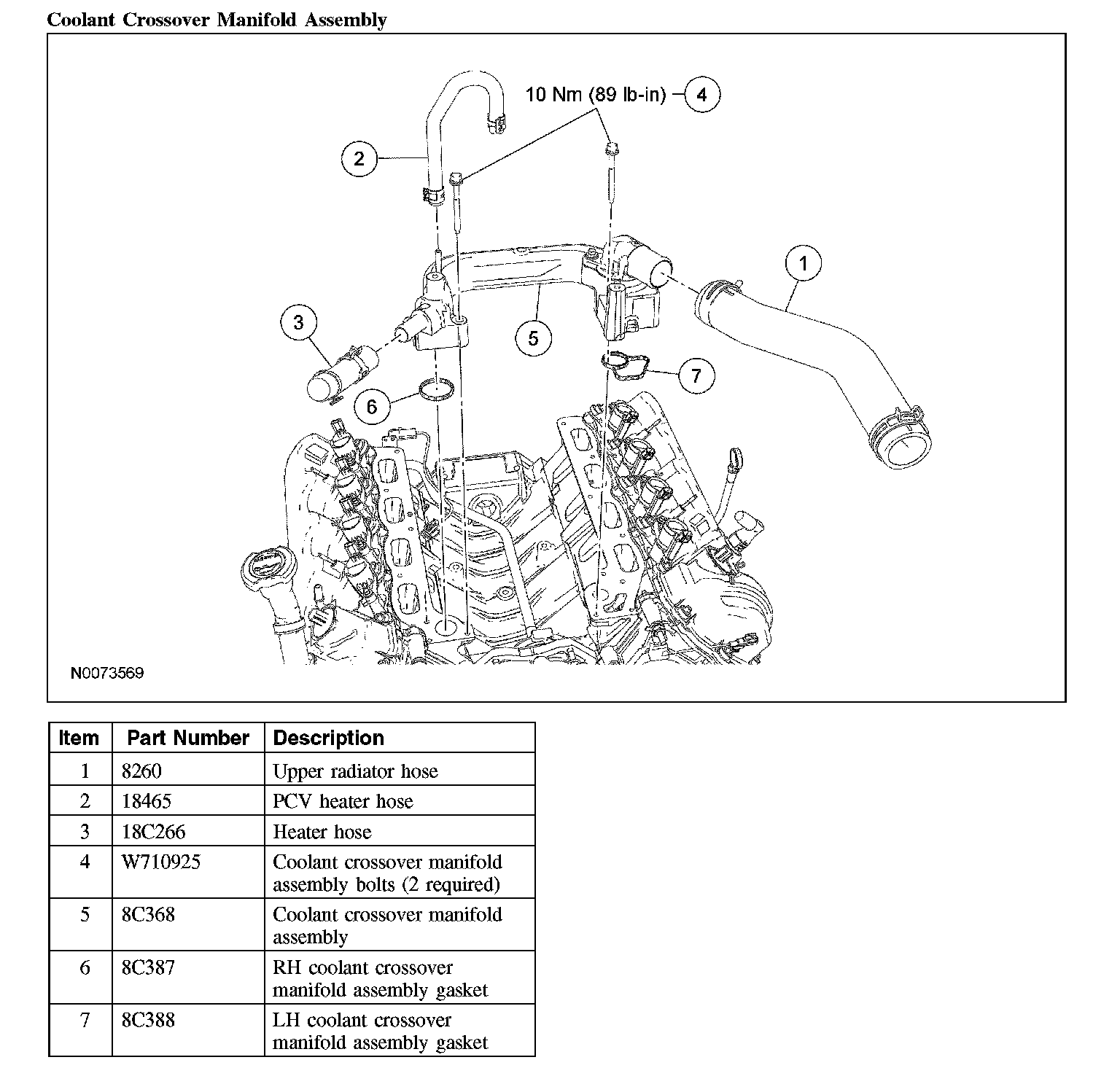 Coolant Crossover Manifold Assembly

10 Nm (89 lb-in)
4
2
1
3
5
7
6
N0073569

| Item | Part Number | Description |
|---|---|---|
| 1 | 8260 | Upper radiator hose |
| 2 | 18465 | PCV heater hose |
| 3 | 18C266 | Heater hose |
| 4 | W710925 | Coolant crossover manifold assembly bolts (2 required) |
| 5 | 8C368 | Coolant crossover manifold assembly |
| 6 | 8C387 | RH coolant crossover manifold assembly gasket |
| 7 | 8C388 | LH coolant crossover manifold assembly gasket |