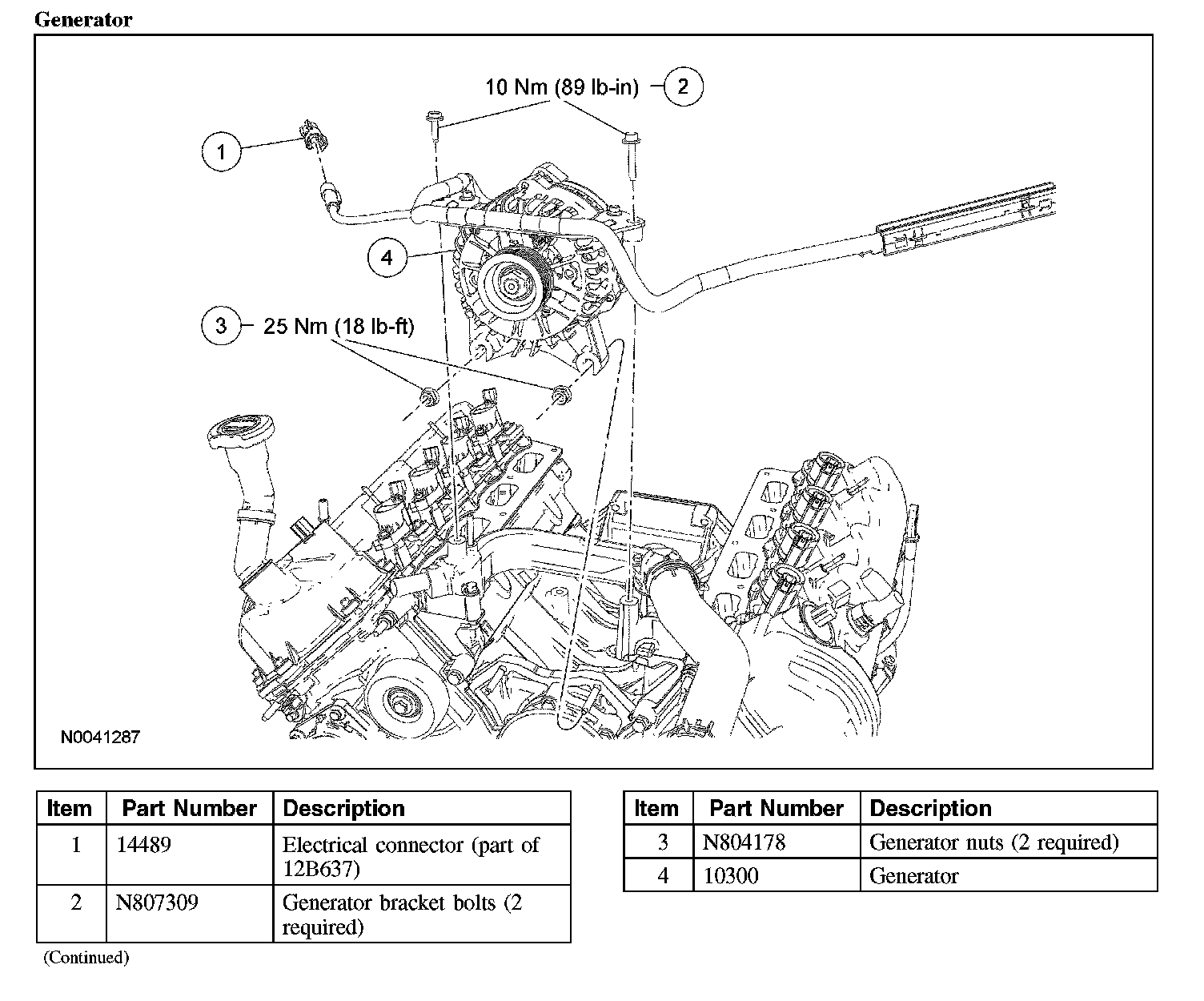 Generator

10 Nm (89 lb-in) 2

1

4

3 25 Nm (18 lb-ft)

N0041287

| Item | Part Number | Description |
|---|---|---|
| 1 | 14489 | Electrical connector (part of 12B637) |
| 2 | N807309 | Generator bracket bolts (2 required) |

(Continued)

| Item | Part Number | Description |
|---|---|---|
| 3 | N804178 | Generator nuts (2 required) |
| 4 | 10300 | Generator |