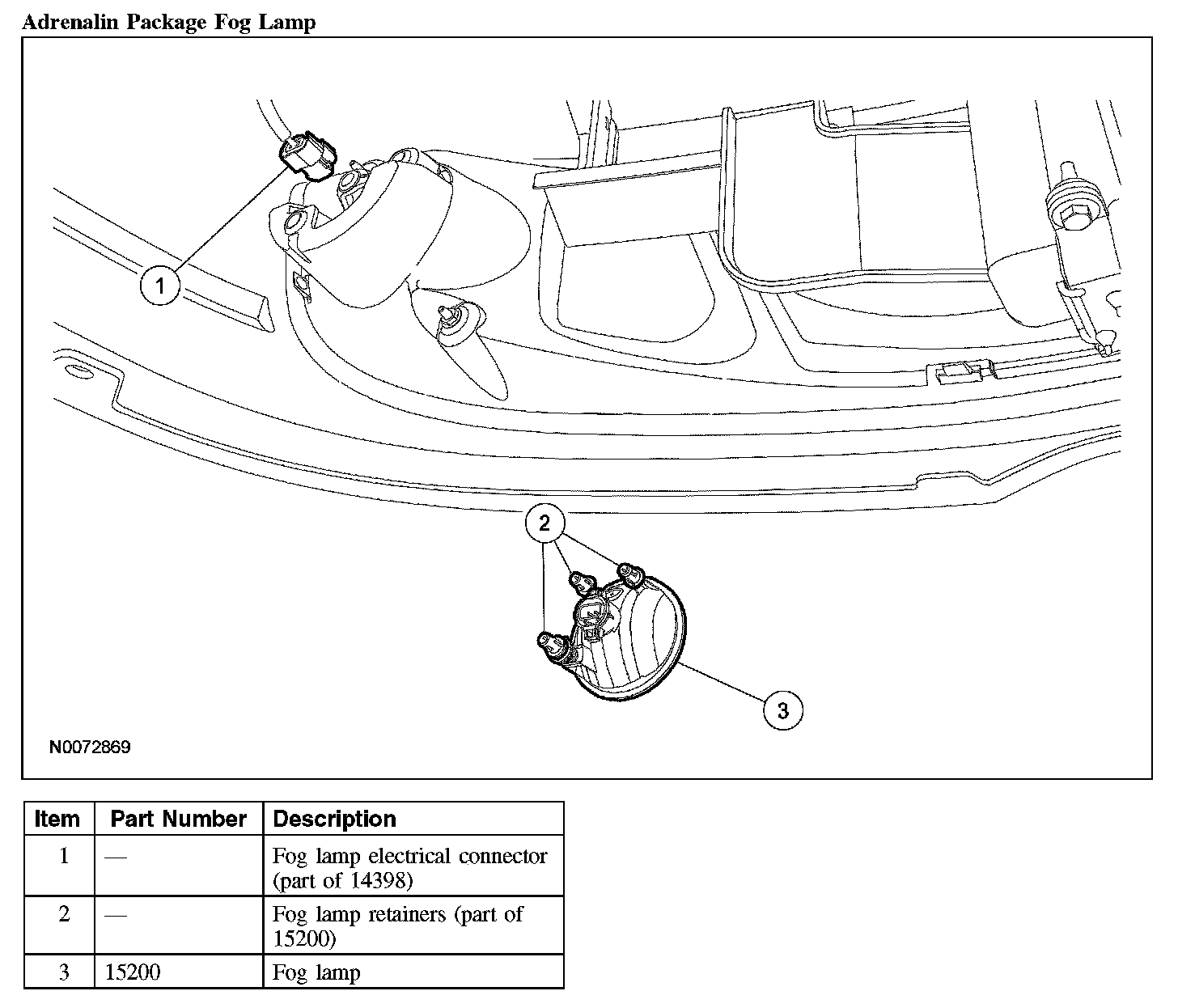 Adrenalin Package Fog Lamp

1

2

3

N0072869

| Item | Part Number | Description |
|---|---|---|
| 1 | — | Fog lamp electrical connector (part of 14398) |
| 2 | — | Fog lamp retainers (part of 15200) |
| 3 | 15200 | Fog lamp |