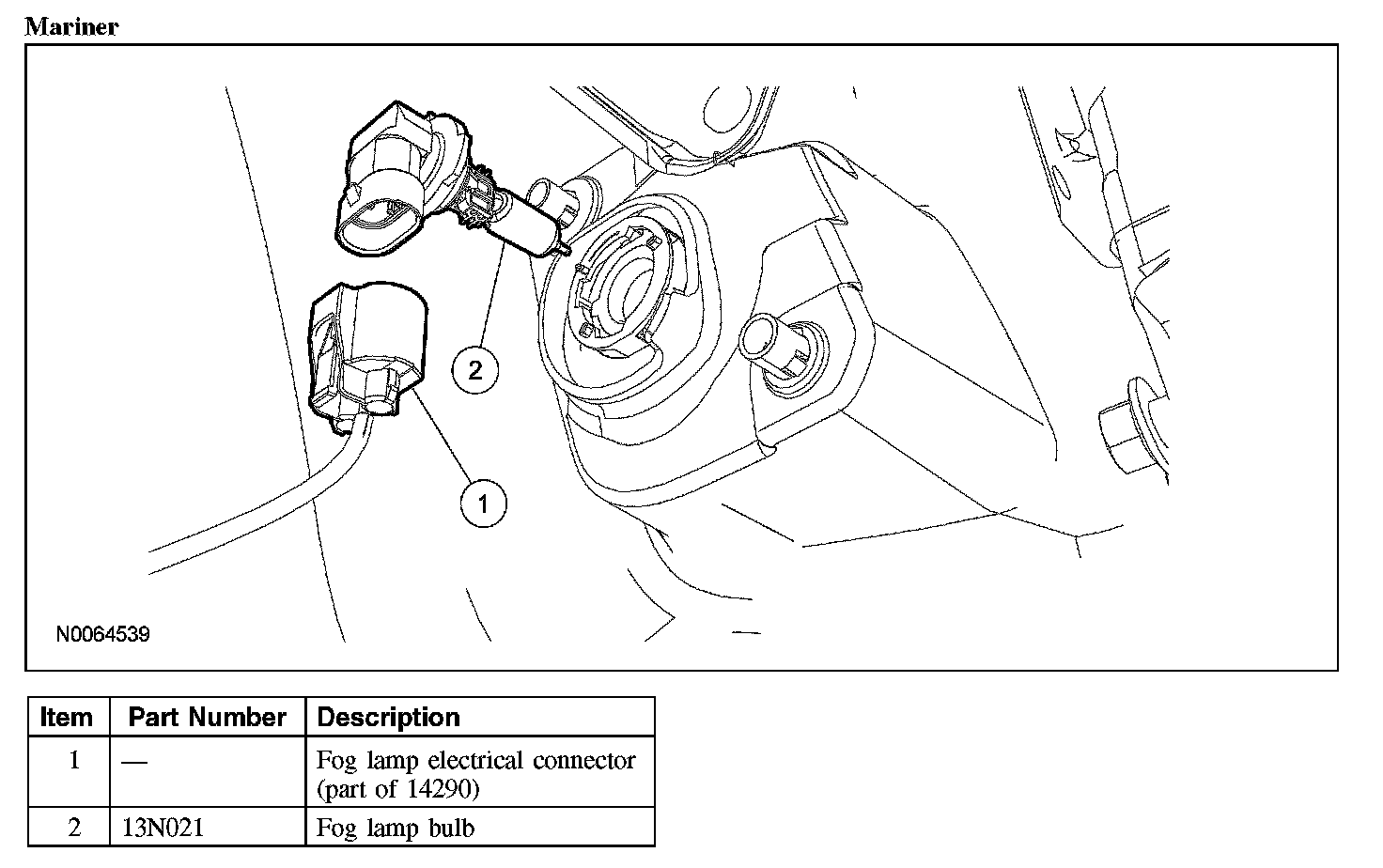 Mariner

2

1

N0064539

| Item | Part Number | Description |
|---|---|---|
| 1 | — | Fog lamp electrical connector (part of 14290) |
| 2 | 13N021 | Fog lamp bulb |