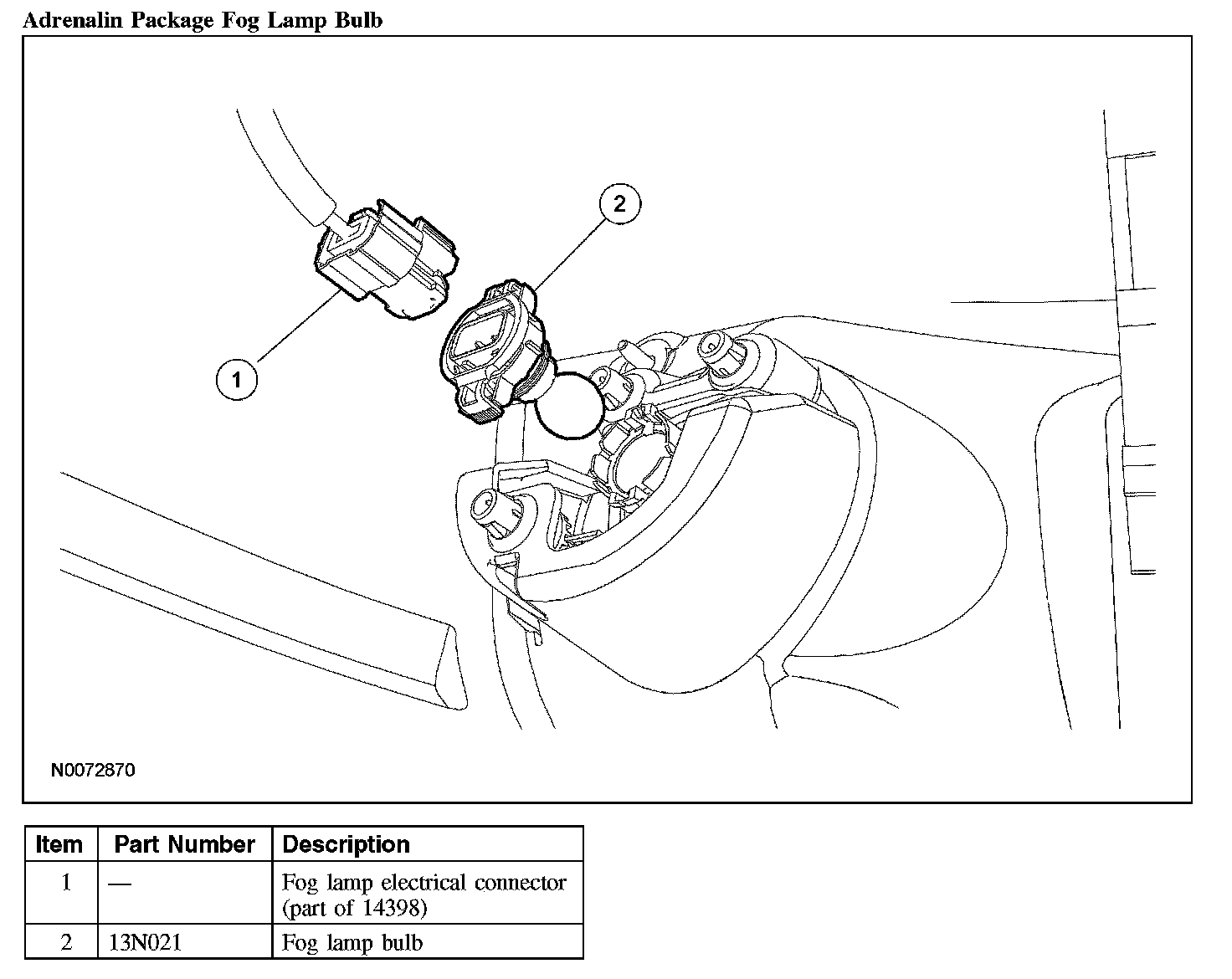 Adrenalin Package Fog Lamp Bulb

2

1

N0072870

| Item | Part Number | Description |
|---|---|---|
| 1 | — | Fog lamp electrical connector (part of 14398) |
| 2 | 13N021 | Fog lamp bulb |