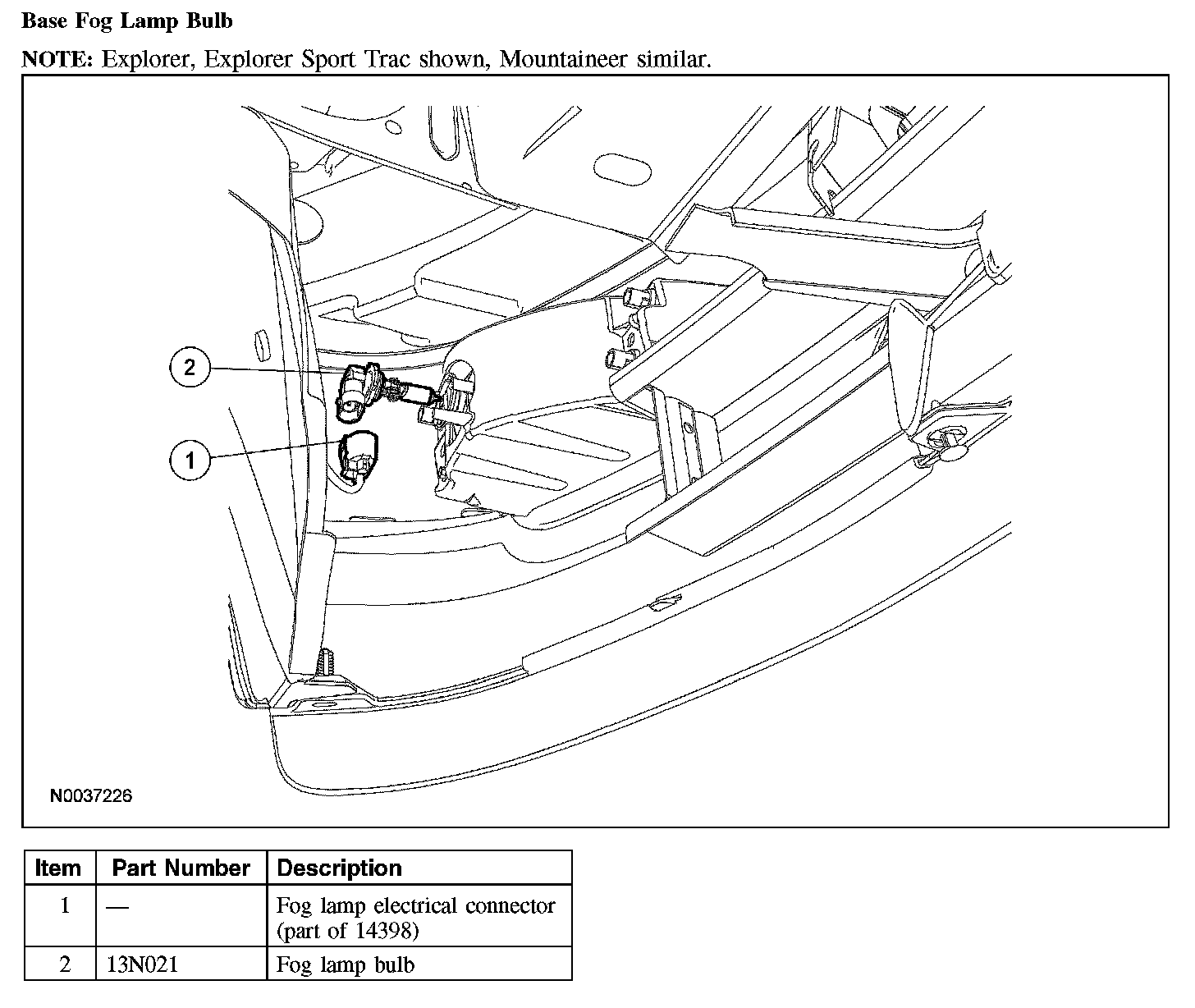 Base Fog Lamp Bulb

NOTE: Explorer, Explorer Sport Trac shown, Mountaineer similar.

2

1

N0037226

| Item | Part Number | Description |
|---|---|---|
| 1 | — | Fog lamp electrical connector (part of 14398) |
| 2 | 13N021 | Fog lamp bulb |