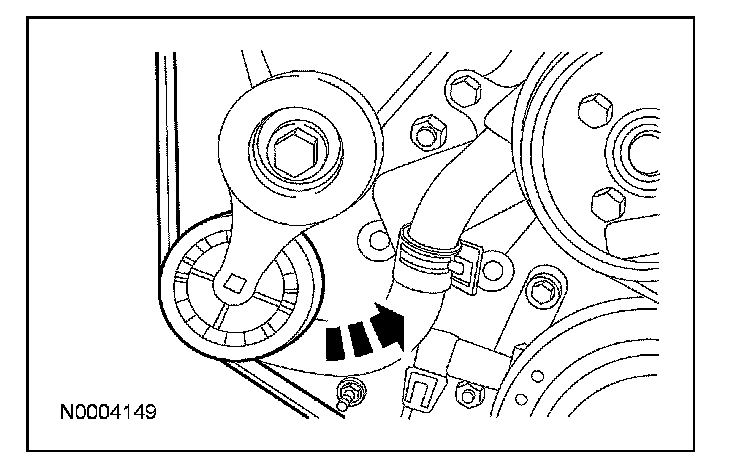 N0004149