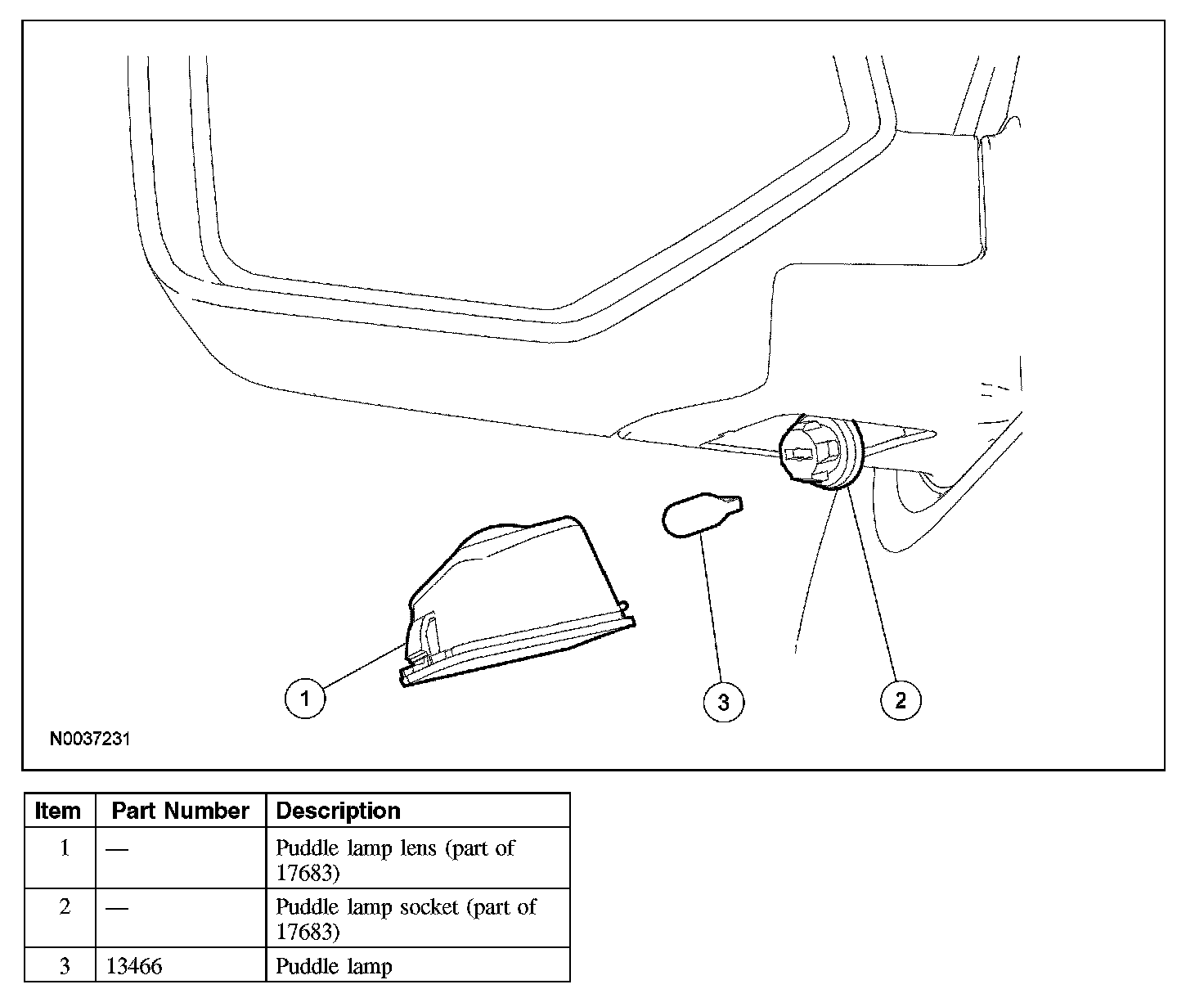 1

3

2

N0037231

| Item | Part Number | Description |
|---|---|---|
| 1 | — | Puddle lamp lens (part of 17683) |
| 2 | — | Puddle lamp socket (part of 17683) |
| 3 | 13466 | Puddle lamp |