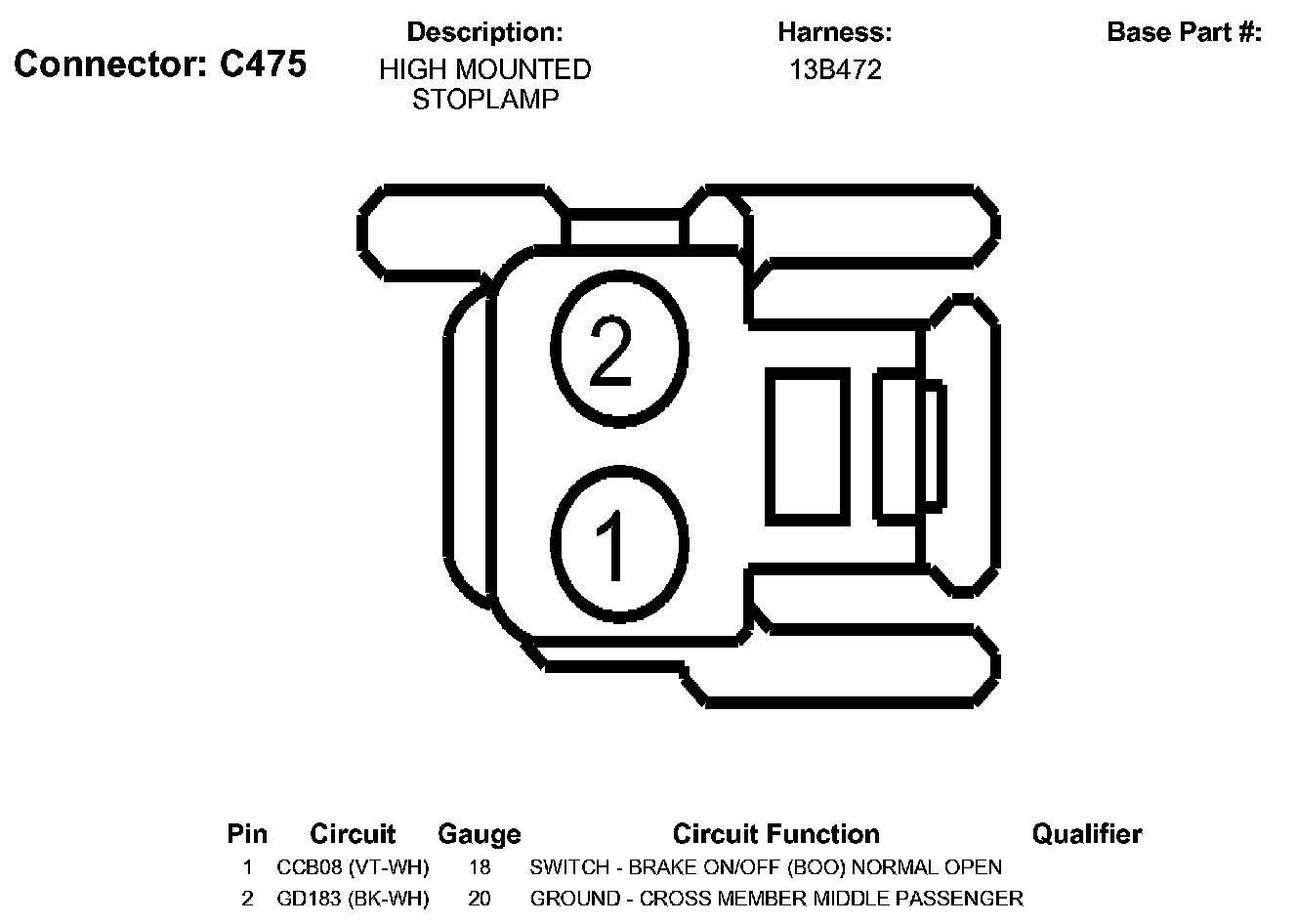 Connector: C475

Description:
HIGH MOUNTED STOPLAMP

Harness:
13B472

Base Part #:

2

1

| Pin | Circuit | Gauge | Circuit Function | Qualifier |
|---|---|---|---|---|
| 1 | CCB08 (VT-WH) | 18 | SWITCH - BRAKE ON/OFF (BOO) NORMAL OPEN | |
| 2 | GD183 (BK-WH) | 20 | GROUND - CROSS MEMBER MIDDLE PASSENGER | |