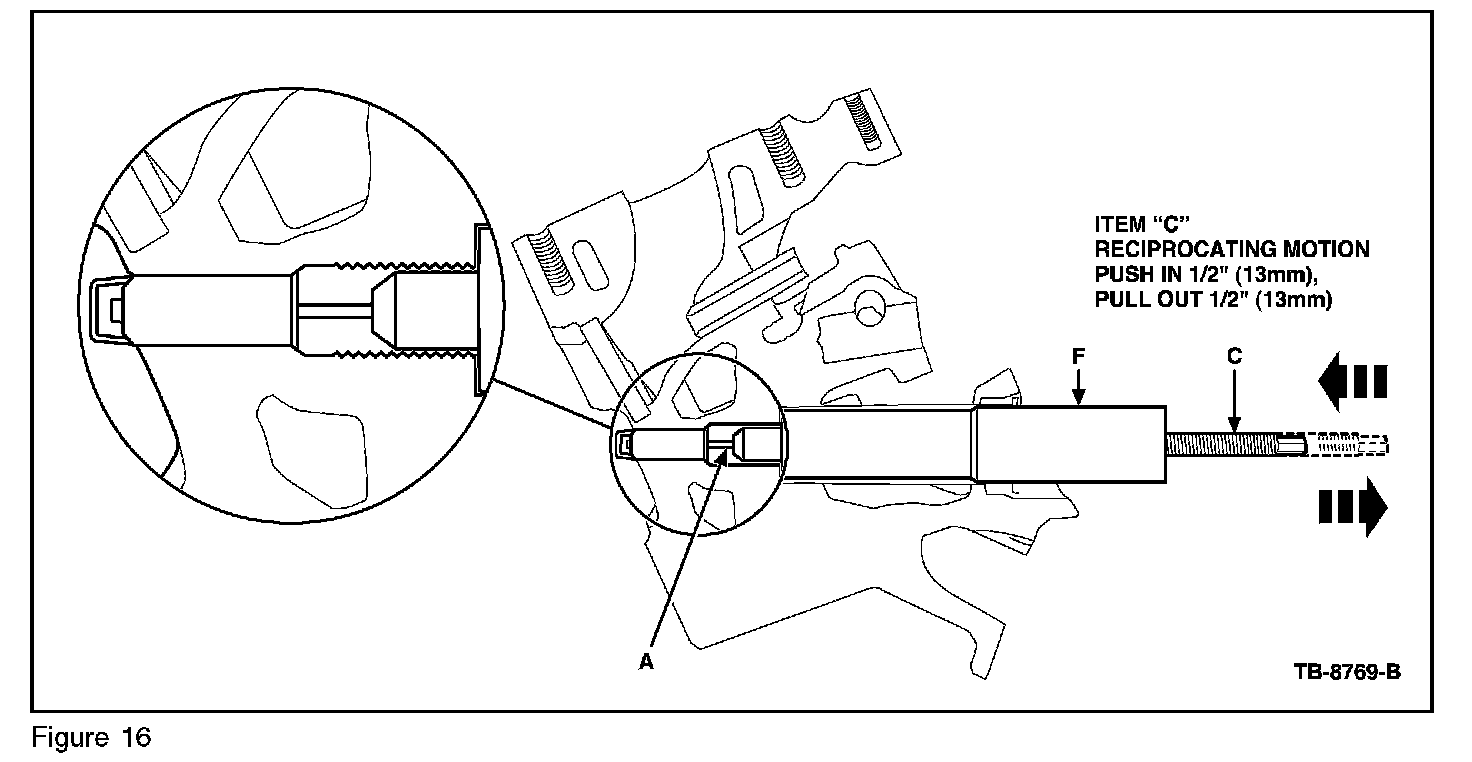 ITEM "C"
RECIPROCATING MOTION
PUSH IN 1/2" (13mm),
PULL OUT 1/2" (13mm)

F

C

A

TB-8769-B

Figure 16