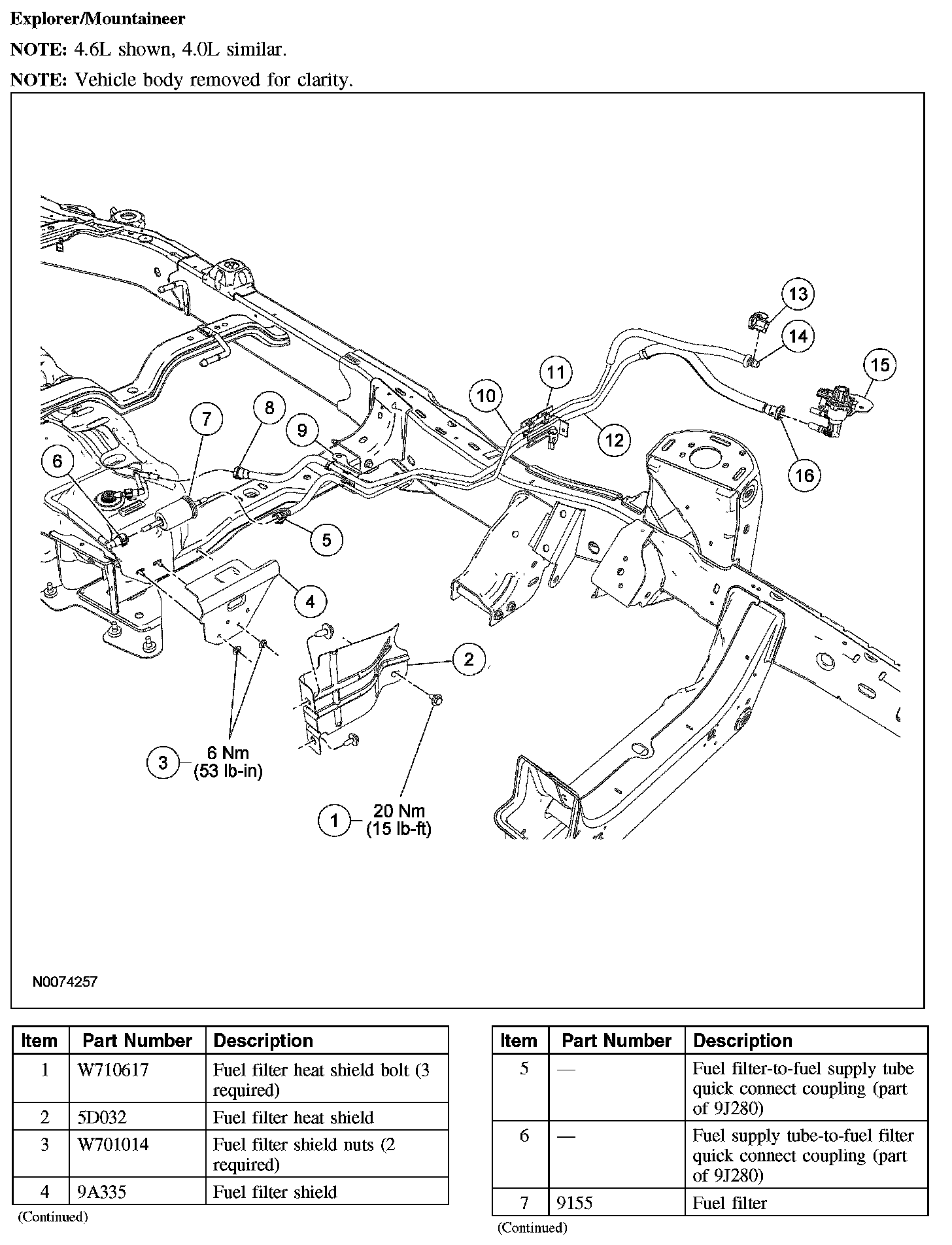 Explorer/Mountaineer

NOTE: 4.6L shown, 4.0L similar.

NOTE: Vehicle body removed for clarity.

13
14
15
11
10
12
16
8
7
9
6
5
4
2
3 6 Nm (53 lb-in)
1 20 Nm (15 lb-ft)

N0074257

| Item | Part Number | Description |
|---|---|---|
| 1 | W710617 | Fuel filter heat shield bolt (3 required) |
| 2 | 5D032 | Fuel filter heat shield |
| 3 | W701014 | Fuel filter shield nuts (2 required) |
| 4 | 9A335 | Fuel filter shield |

(Continued)

| Item | Part Number | Description |
|---|---|---|
| 5 | — | Fuel filter-to-fuel supply tube quick connect coupling (part of 9J280) |
| 6 | — | Fuel supply tube-to-fuel filter quick connect coupling (part of 9J280) |
| 7 | 9155 | Fuel filter |

(Continued)