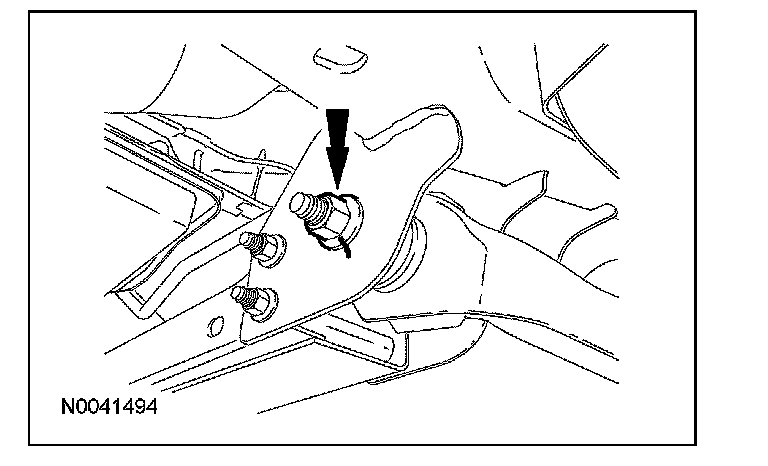 N0041494