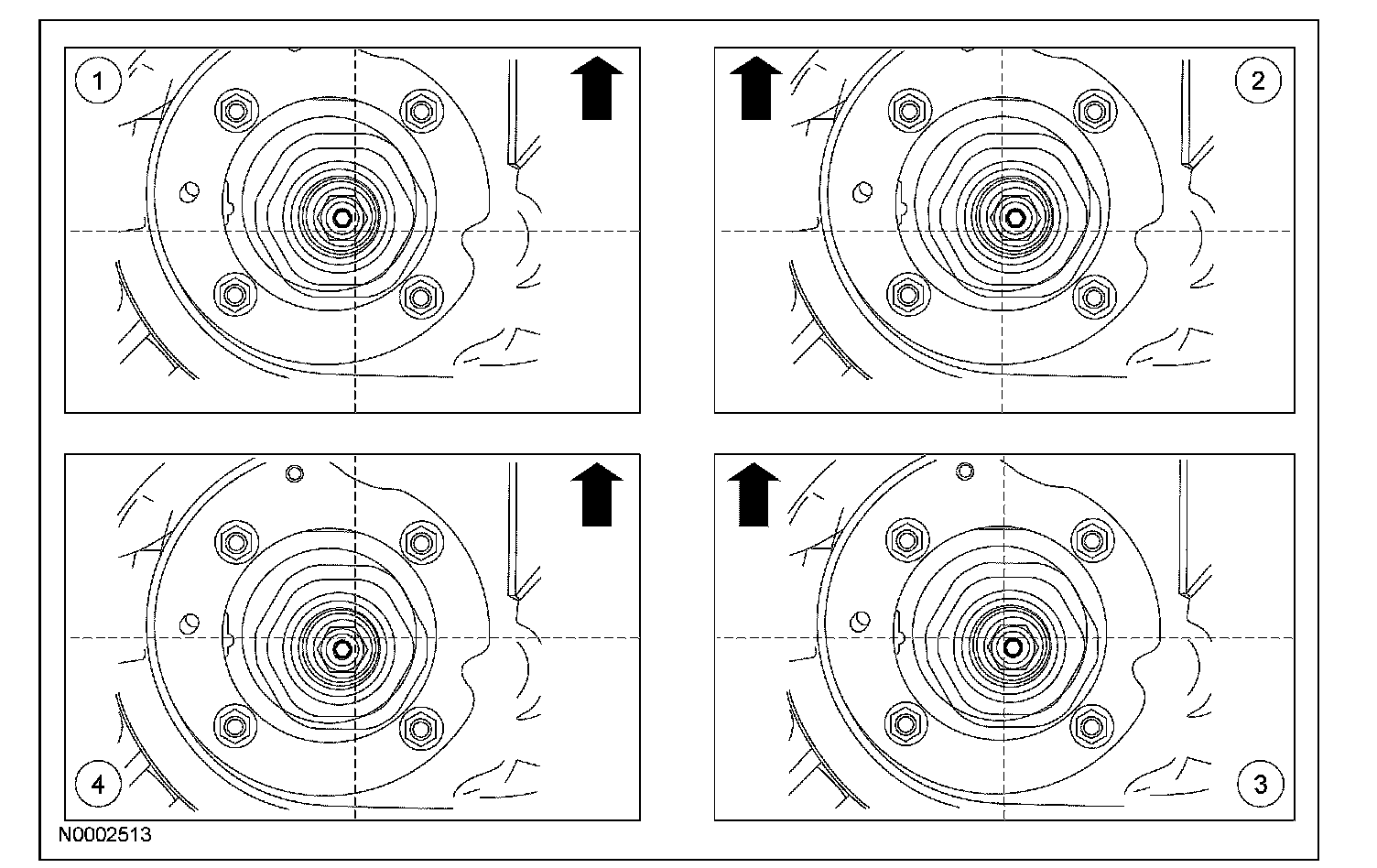 1

2

4

3

N0002513