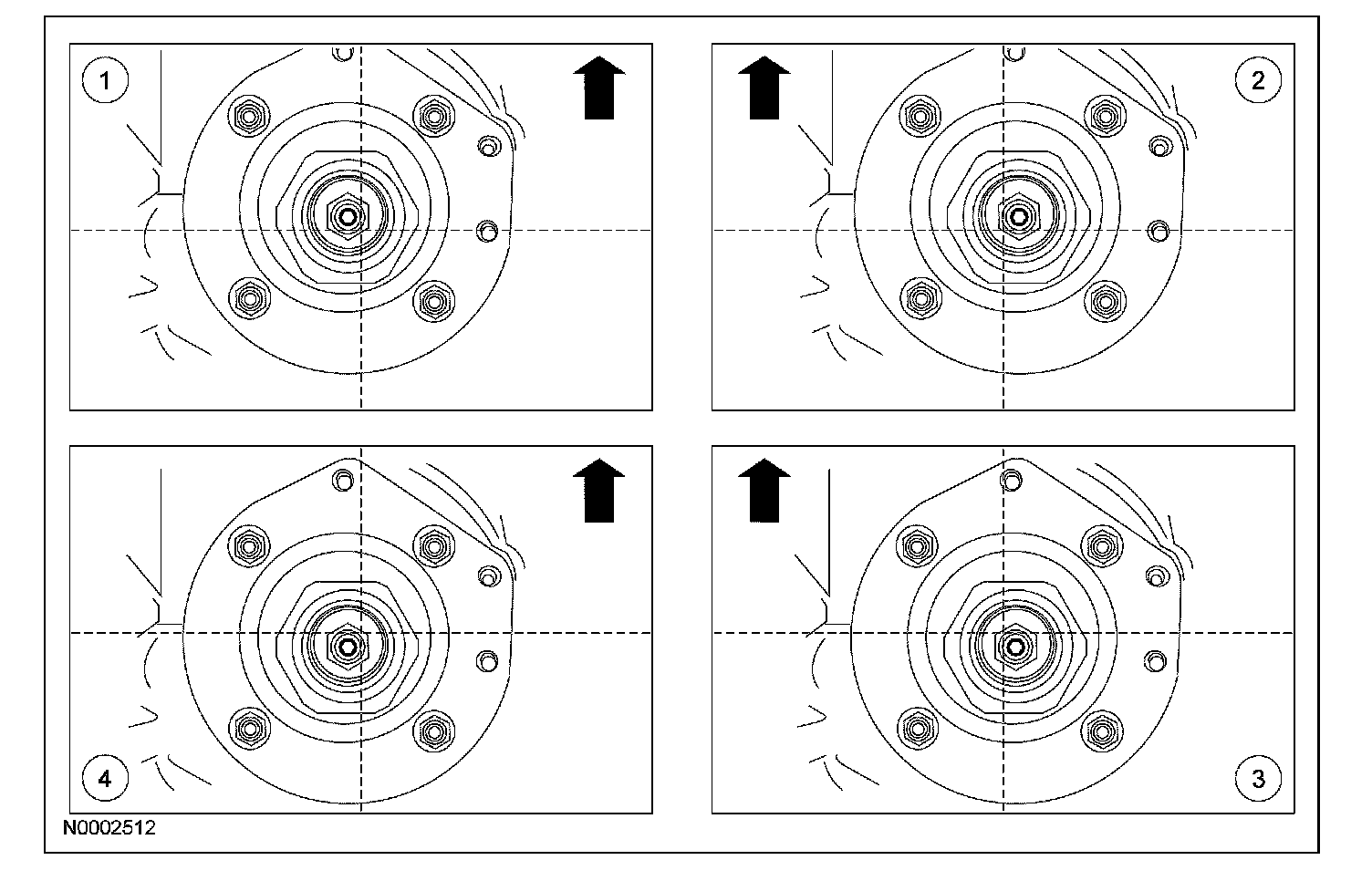 1

2

4

3

N0002512