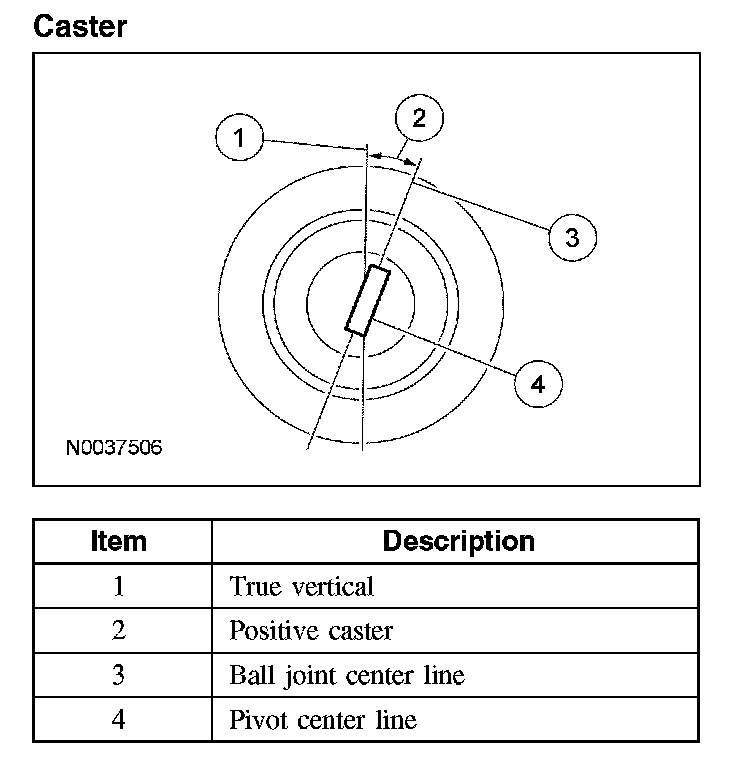 Caster

1
2
3
4

N0037506

| Item | Description |
|---|---|
| 1 | True vertical |
| 2 | Positive caster |
| 3 | Ball joint center line |
| 4 | Pivot center line |