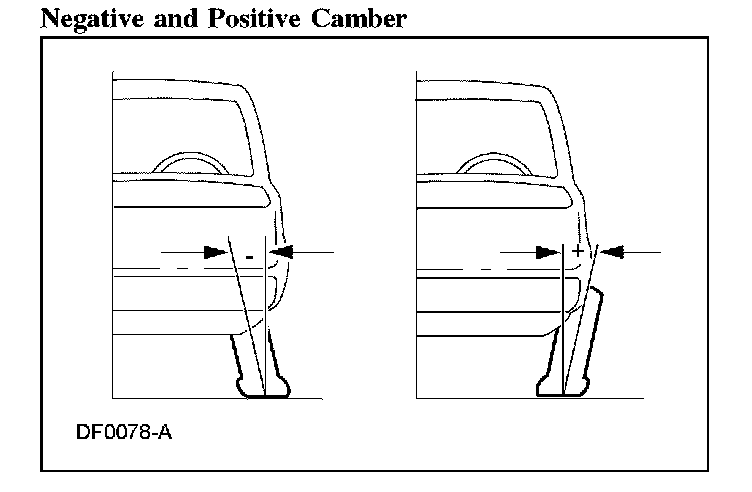 Negative and Positive Camber

-

+

DF0078-A